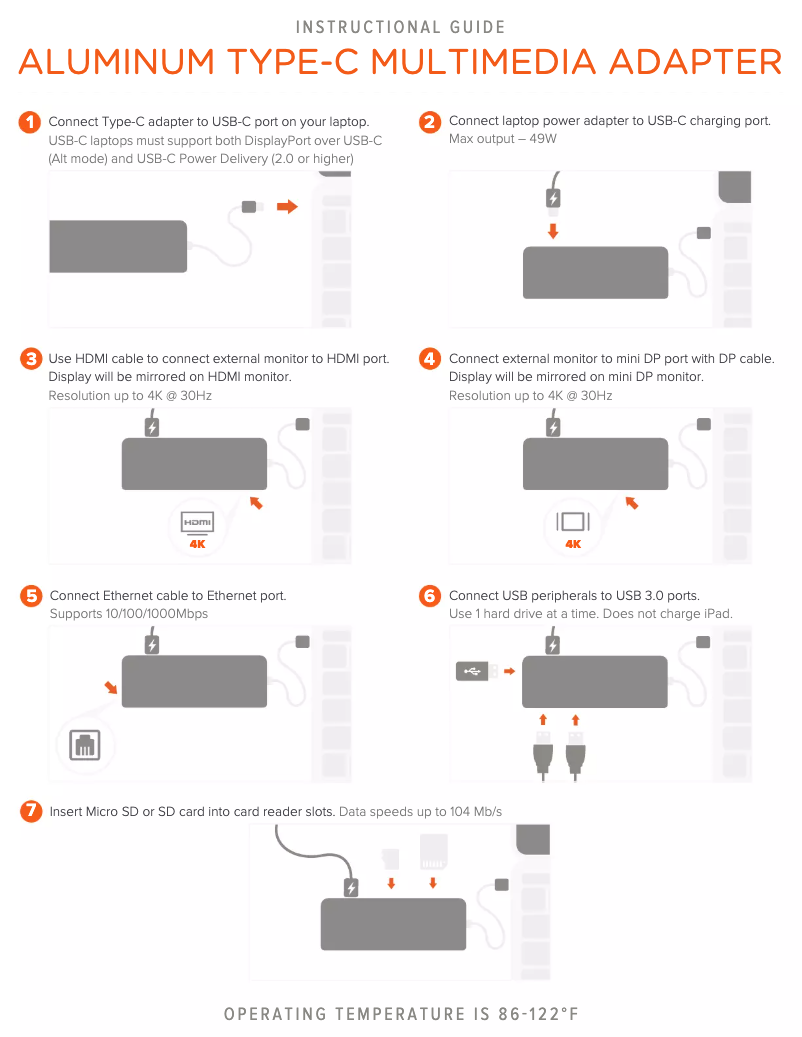 INSTRUCTIONAL GUIDE

ALUMINUM TYPE-C MULTIMEDIA ADAPTER

1 Connect Type-C adapter to USB-C port on your laptop.
USB-C laptops must support both DisplayPort over USB-C (Alt mode) and USB-C Power Delivery (2.0 or higher)

2 Connect laptop power adapter to USB-C charging port.
Max output – 49W

3 Use HDMI cable to connect external monitor to HDMI port.
Display will be mirrored on HDMI monitor.
Resolution up to 4K @ 30Hz

HDMI
4K

4 Connect external monitor to mini DP port with DP cable.
Display will be mirrored on mini DP monitor.
Resolution up to 4K @ 30Hz

4K

5 Connect Ethernet cable to Ethernet port.
Supports 10/100/1000Mbps

6 Connect USB peripherals to USB 3.0 ports.
Use 1 hard drive at a time. Does not charge iPad.

7 Insert Micro SD or SD card into card reader slots. Data speeds up to 104 Mb/s

OPERATING TEMPERATURE IS 86-122°F