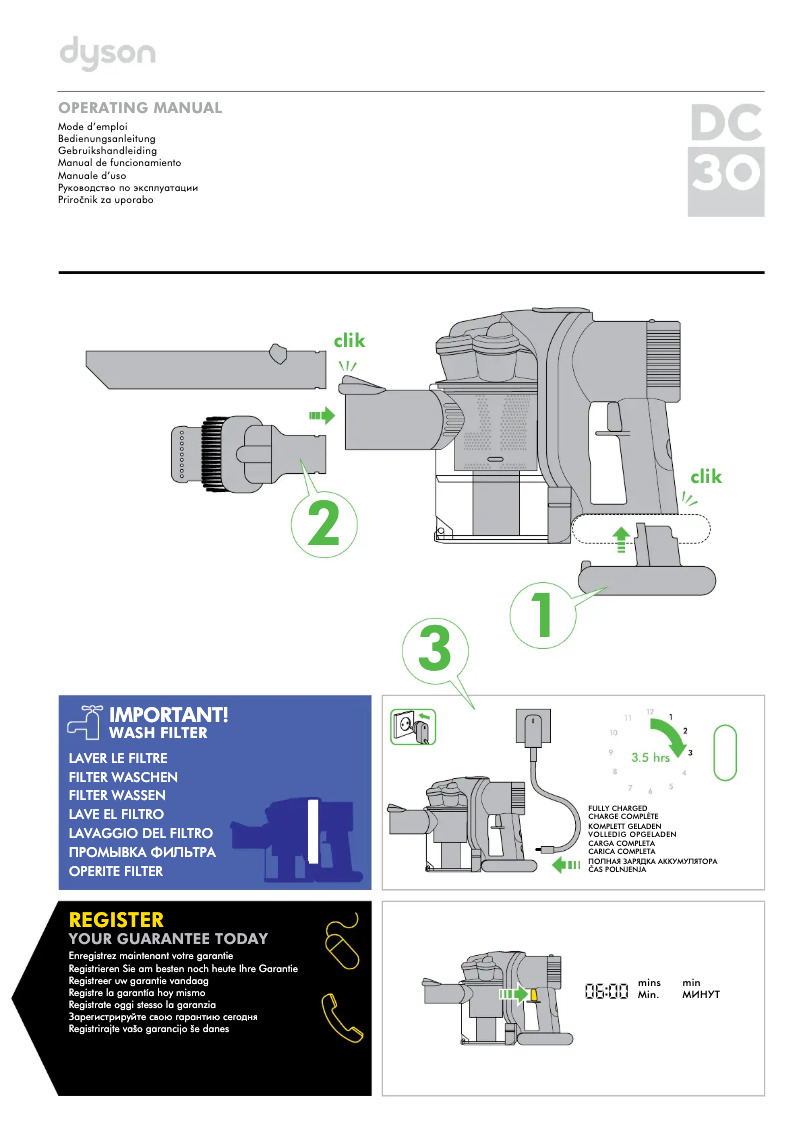 dyson

OPERATING MANUAL
Mode d'emploi
Bedienungsanleitung
Gebruikshandleiding
Manual de funcionamiento
Manuale d'uso
Руководство по эксплуатации
Priročnik za uporabo

DC 30

clik

clik

2

1

3

IMPORTANT!
WASH FILTER
LAVER LE FILTRE
FILTER WASCHEN
FILTER WASSEN
LAVE EL FILTRO
LAVAGGIO DEL FILTRO
ПРОМЫВКА ФИЛЬТРА
OPERITE FILTER

12
1
2
3
4
5
6
7
8
9
10
11
3.5 hrs

FULLY CHARGED
CHARGE COMPLÈTE
KOMPLETT GELADEN
VOLLEDIG OPGELADEN
CARGA COMPLETA
CARICA COMPLETA
ПОЛНАЯ ЗАРЯДКА АККУМУЛЯТОРА
ČAS POLNJENJA

REGISTER
YOUR GUARANTEE TODAY
Enregistrez maintenant votre garantie
Registrieren Sie am besten noch heute Ihre Garantie
Registreer uw garantie vandaag
Registre la garantía hoy mismo
Registrate oggi stesso la garanzia
Зарегистрируйте свою гарантию сегодня
Registrirajte vašo garancijo še danes

06:00 mins Min. min МИНУТ