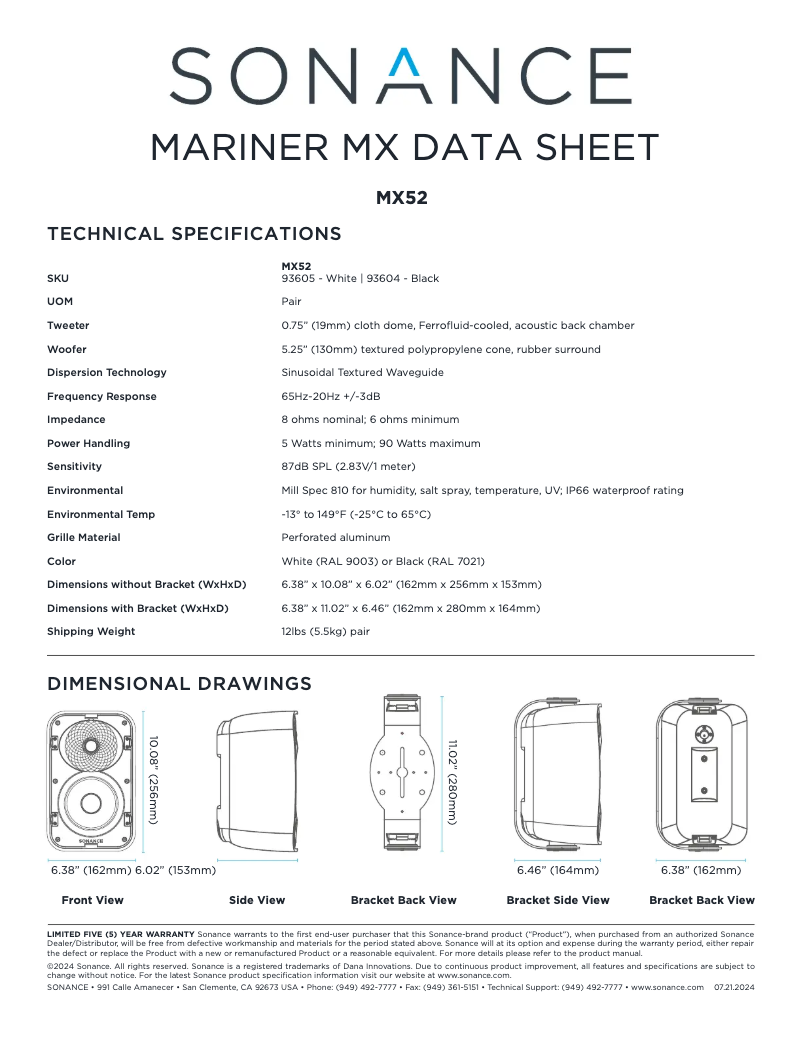 SONANCE

MARINER MX DATA SHEET

MX52

TECHNICAL SPECIFICATIONS

| | MX52 |
|---|---|
| SKU | 93605 - White \| 93604 - Black |
| UOM | Pair |
| Tweeter | 0.75" (19mm) cloth dome, Ferrofluid-cooled, acoustic back chamber |
| Woofer | 5.25" (130mm) textured polypropylene cone, rubber surround |
| Dispersion Technology | Sinusoidal Textured Waveguide |
| Frequency Response | 65Hz-20Hz +/-3dB |
| Impedance | 8 ohms nominal; 6 ohms minimum |
| Power Handling | 5 Watts minimum; 90 Watts maximum |
| Sensitivity | 87dB SPL (2.83V/1 meter) |
| Environmental | Mill Spec 810 for humidity, salt spray, temperature, UV; IP66 waterproof rating |
| Environmental Temp | -13° to 149°F (-25°C to 65°C) |
| Grille Material | Perforated aluminum |
| Color | White (RAL 9003) or Black (RAL 7021) |
| Dimensions without Bracket (WxHxD) | 6.38" x 10.08" x 6.02" (162mm x 256mm x 153mm) |
| Dimensions with Bracket (WxHxD) | 6.38" x 11.02" x 6.46" (162mm x 280mm x 164mm) |
| Shipping Weight | 12lbs (5.5kg) pair |

DIMENSIONAL DRAWINGS

SONANCE

10.08" (256mm)

6.38" (162mm) 6.02" (153mm)

11.02" (280mm)

6.46" (164mm)

6.38" (162mm)

Front View

Side View

Bracket Back View

Bracket Side View

Bracket Back View

LIMITED FIVE (5) YEAR WARRANTY Sonance warrants to the first end-user purchaser that this Sonance-brand product ("Product"), when purchased from an authorized Sonance Dealer/Distributor, will be free from defective workmanship and materials for the period stated above. Sonance will at its option and expense during the warranty period, either repair the defect or replace the Product with a new or remanufactured Product or a reasonable equivalent. For more details please refer to the product manual.

©2024 Sonance. All rights reserved. Sonance is a registered trademarks of Dana Innovations. Due to continuous product improvement, all features and specifications are subject to change without notice. For the latest Sonance product specification information visit our website at www.sonance.com.

SONANCE • 991 Calle Amanecer • San Clemente, CA 92673 USA • Phone: (949) 492-7777 • Fax: (949) 361-5151 • Technical Support: (949) 492-7777 • www.sonance.com 07.21.2024