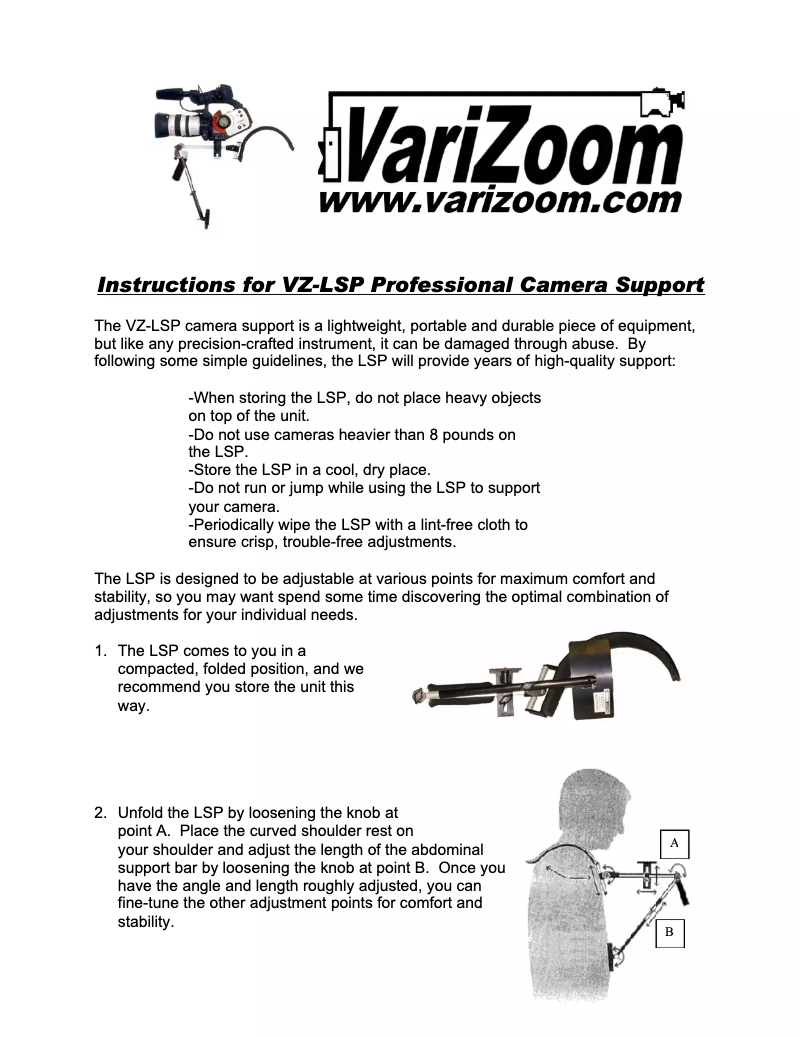 VariZoom
www.varizoom.com

Instructions for VZ-LSP Professional Camera Support

The VZ-LSP camera support is a lightweight, portable and durable piece of equipment, but like any precision-crafted instrument, it can be damaged through abuse. By following some simple guidelines, the LSP will provide years of high-quality support:

-When storing the LSP, do not place heavy objects on top of the unit.
-Do not use cameras heavier than 8 pounds on the LSP.
-Store the LSP in a cool, dry place.
-Do not run or jump while using the LSP to support your camera.
-Periodically wipe the LSP with a lint-free cloth to ensure crisp, trouble-free adjustments.

The LSP is designed to be adjustable at various points for maximum comfort and stability, so you may want spend some time discovering the optimal combination of adjustments for your individual needs.

1. The LSP comes to you in a compacted, folded position, and we recommend you store the unit this way.

2. Unfold the LSP by loosening the knob at point A. Place the curved shoulder rest on your shoulder and adjust the length of the abdominal support bar by loosening the knob at point B. Once you have the angle and length roughly adjusted, you can fine-tune the other adjustment points for comfort and stability.

A

B