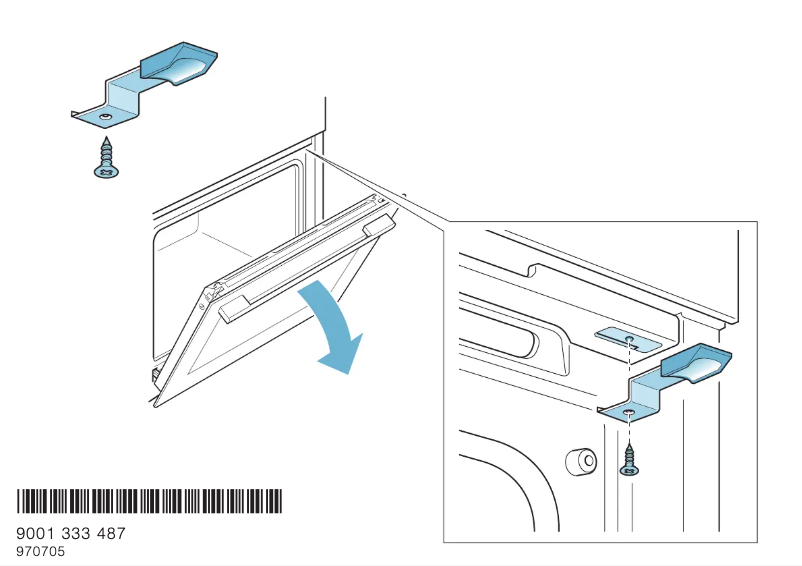 9001 333 487
970705