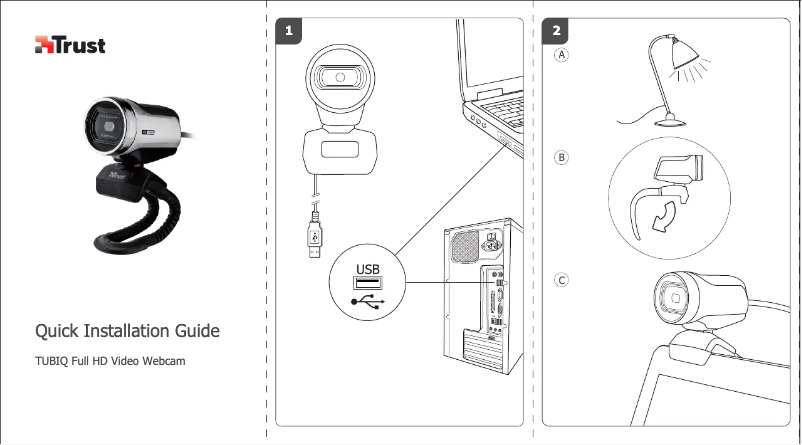 Trust

Quick Installation Guide

TUBIQ Full HD Video Webcam

1

USB

2

A

B

C