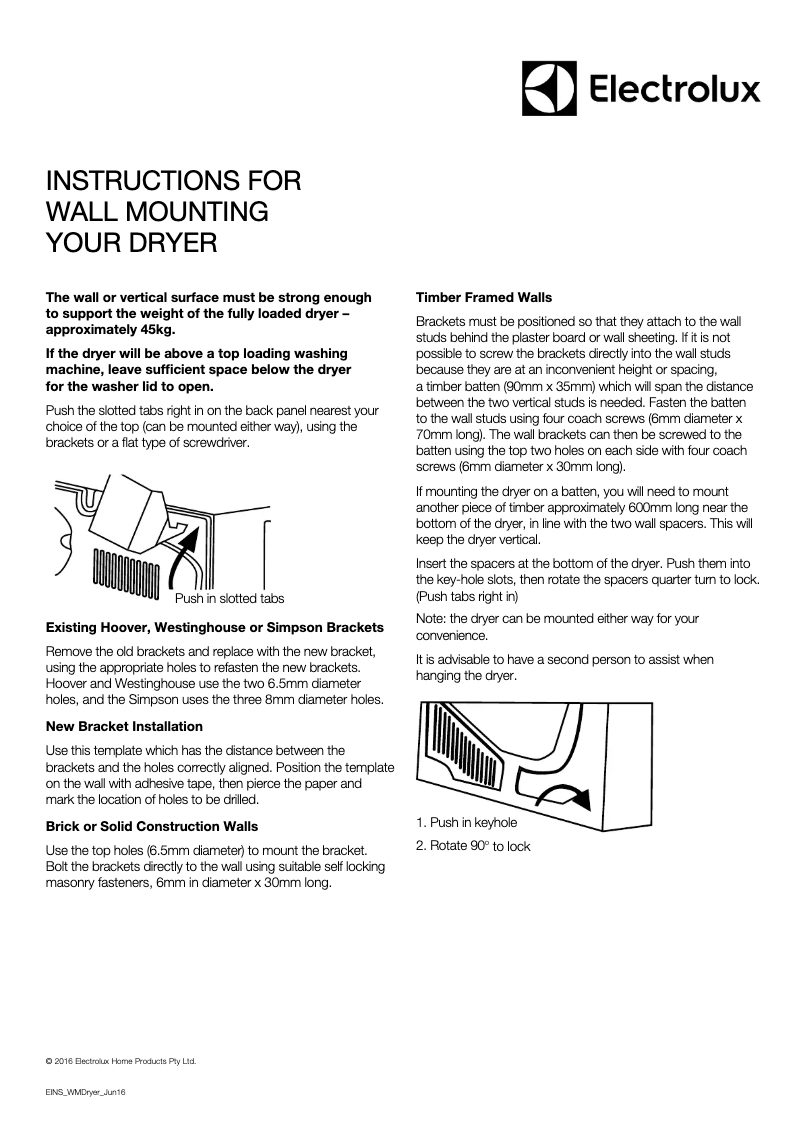 Electrolux

INSTRUCTIONS FOR WALL MOUNTING YOUR DRYER

The wall or vertical surface must be strong enough to support the weight of the fully loaded dryer – approximately 45kg.

If the dryer will be above a top loading washing machine, leave sufficient space below the dryer for the washer lid to open.

Push the slotted tabs right in on the back panel nearest your choice of the top (can be mounted either way), using the brackets or a flat type of screwdriver.

Push in slotted tabs

Existing Hoover, Westinghouse or Simpson Brackets

Remove the old brackets and replace with the new bracket, using the appropriate holes to refasten the new brackets. Hoover and Westinghouse use the two 6.5mm diameter holes, and the Simpson uses the three 8mm diameter holes.

New Bracket Installation

Use this template which has the distance between the brackets and the holes correctly aligned. Position the template on the wall with adhesive tape, then pierce the paper and mark the location of holes to be drilled.

Brick or Solid Construction Walls

Use the top holes (6.5mm diameter) to mount the bracket. Bolt the brackets directly to the wall using suitable self locking masonry fasteners, 6mm in diameter x 30mm long.

Timber Framed Walls

Brackets must be positioned so that they attach to the wall studs behind the plaster board or wall sheeting. If it is not possible to screw the brackets directly into the wall studs because they are at an inconvenient height or spacing, a timber batten (90mm x 35mm) which will span the distance between the two vertical studs is needed. Fasten the batten to the wall studs using four coach screws (6mm diameter x 70mm long). The wall brackets can then be screwed to the batten using the top two holes on each side with four coach screws (6mm diameter x 30mm long).

If mounting the dryer on a batten, you will need to mount another piece of timber approximately 600mm long near the bottom of the dryer, in line with the two wall spacers. This will keep the dryer vertical.

Insert the spacers at the bottom of the dryer. Push them into the key-hole slots, then rotate the spacers quarter turn to lock. (Push tabs right in)

Note: the dryer can be mounted either way for your convenience.

It is advisable to have a second person to assist when hanging the dryer.

1. Push in keyhole

2. Rotate 90° to lock

© 2016 Electrolux Home Products Pty Ltd.

EINS_WMDryer_Jun16