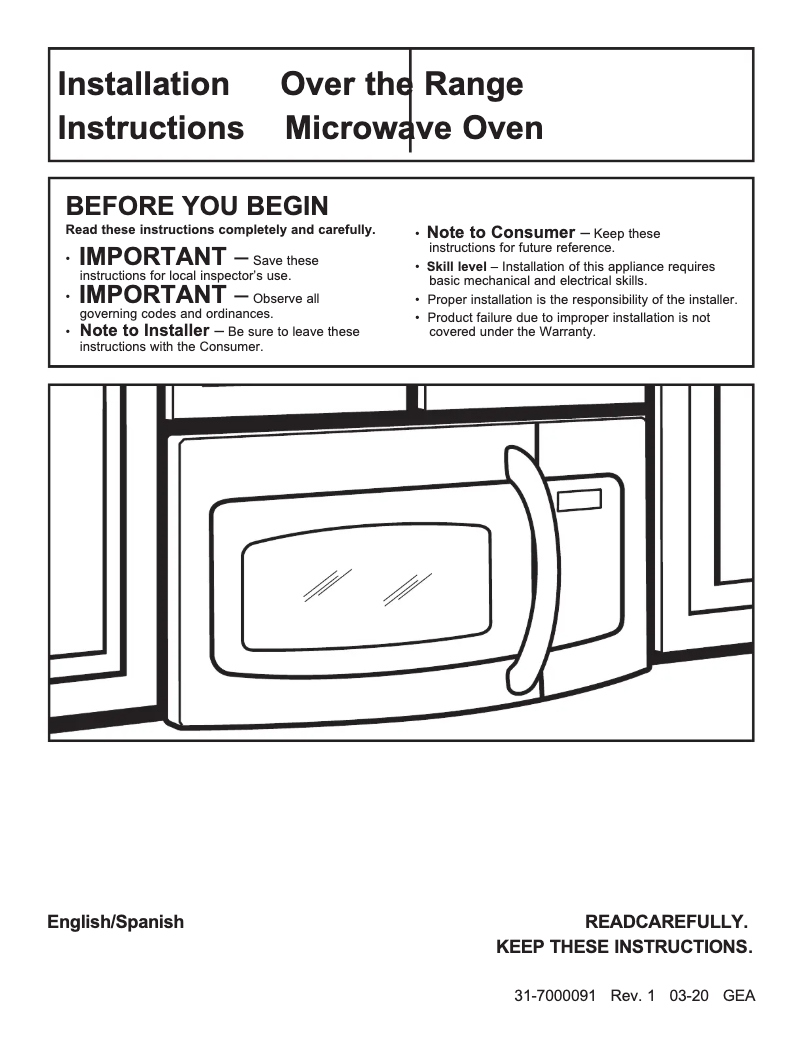 Installation Instructions

Over the Range Microwave Oven

BEFORE YOU BEGIN

Read these instructions completely and carefully.

• IMPORTANT – Save these instructions for local inspector's use.

• IMPORTANT – Observe all governing codes and ordinances.

• Note to Installer – Be sure to leave these instructions with the Consumer.

• Note to Consumer – Keep these instructions for future reference.

• Skill level – Installation of this appliance requires basic mechanical and electrical skills.

• Proper installation is the responsibility of the installer.

• Product failure due to improper installation is not covered under the Warranty.

English/Spanish

READCAREFULLY.
KEEP THESE INSTRUCTIONS.

31-7000091 Rev. 1 03-20 GEA