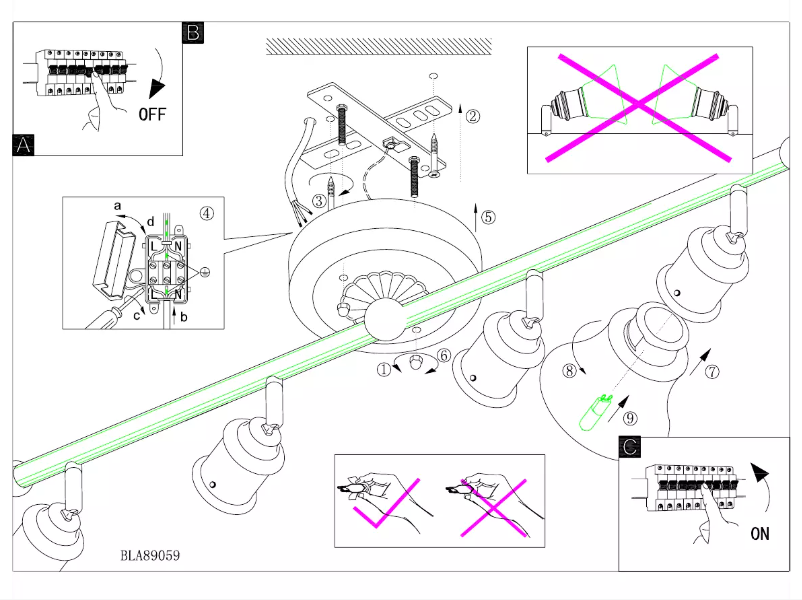 B

OFF

A

②

③

④

a

d

L

N

N

c

b

⑤

①

⑥

⑧

⑦

⑨

C

ON

BLA89059