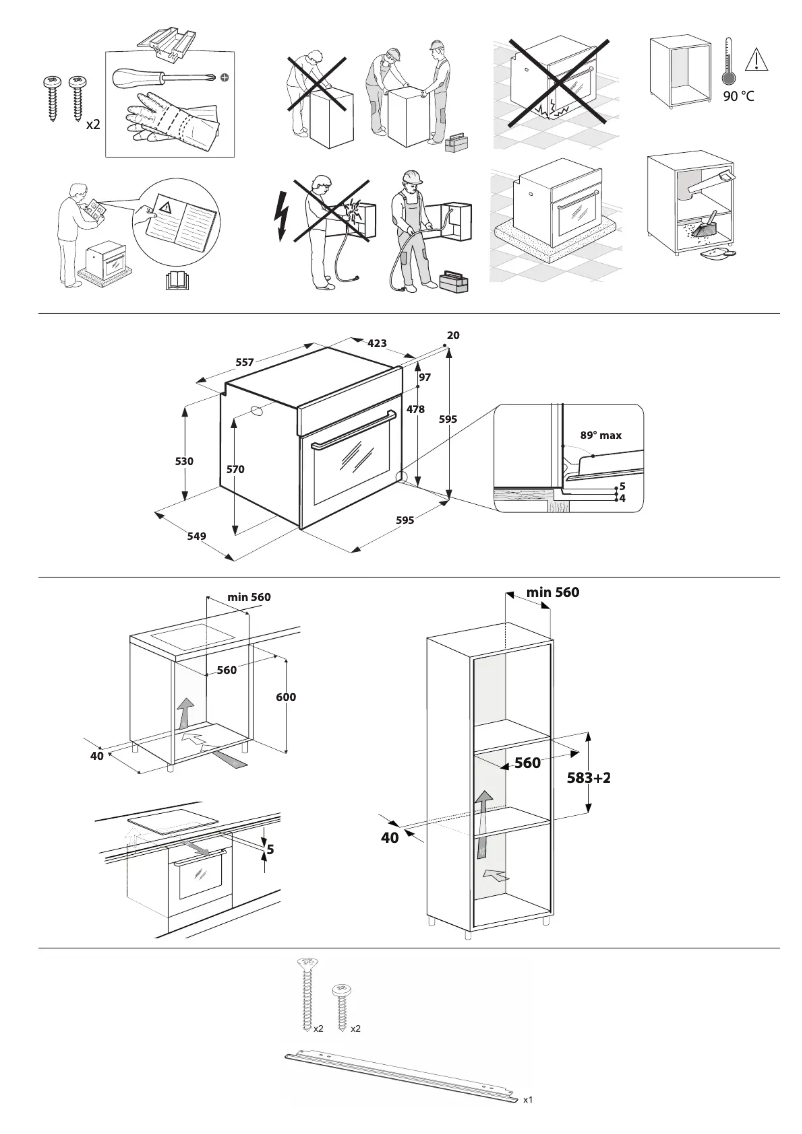 x2

90 °C

557
423
20
97
478
595
530
570
549
595
89° max
5
4

min 560
560
600
40
5

min 560
560
583+2
40

x2
x2
x1