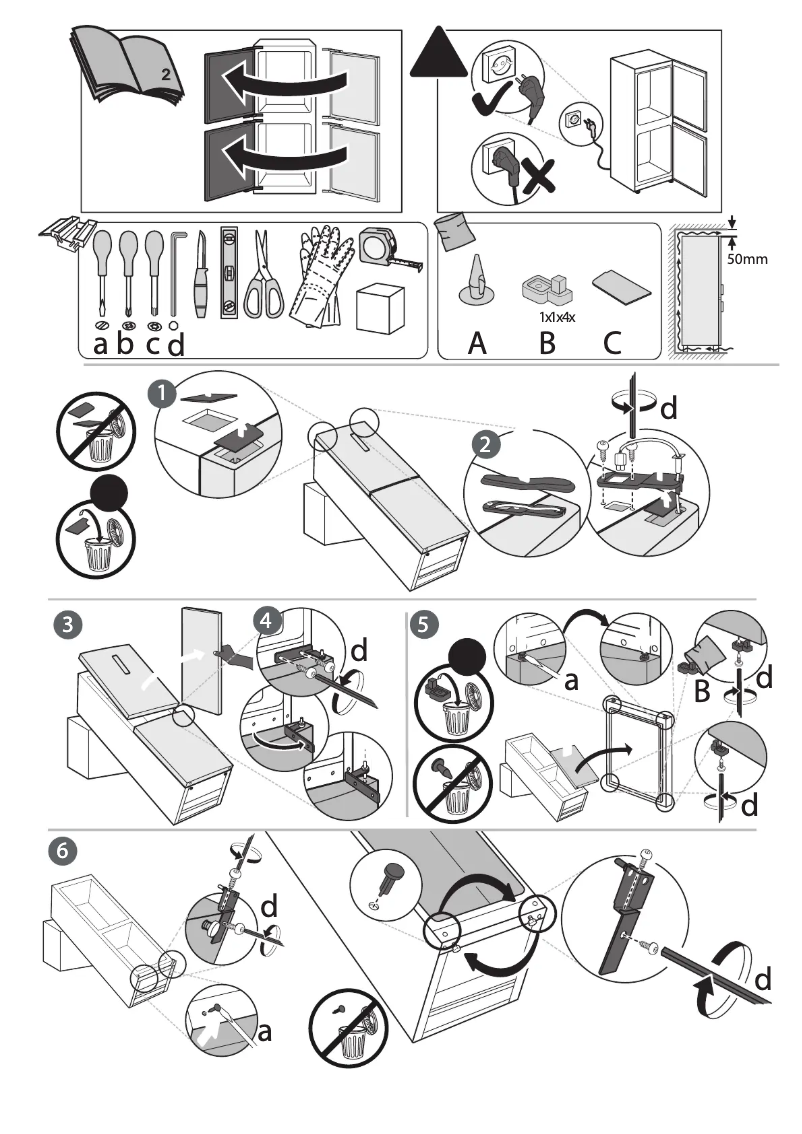 2

a b c d

1x1x4x

A B C

50mm

1

2

d

3

4

d

5

a

B

d

d

6

d

a

d