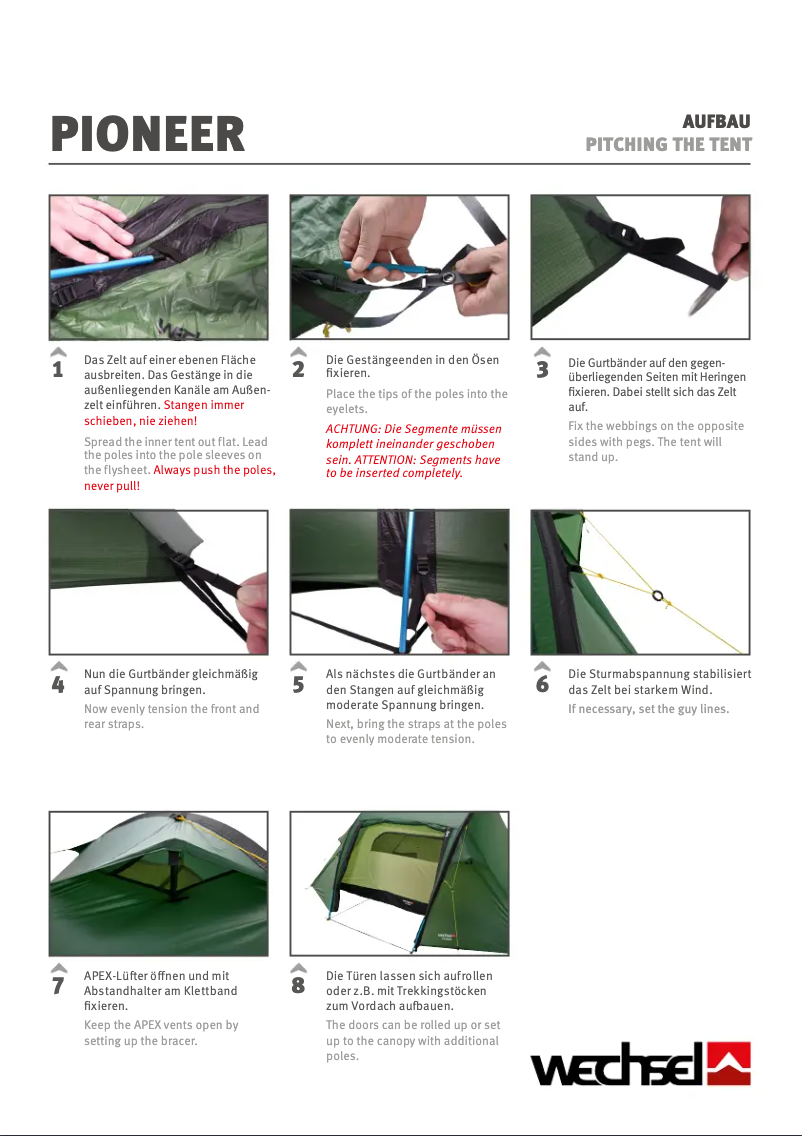 PIONEER

AUFBAU
PITCHING THE TENT

1
Das Zelt auf einer ebenen Fläche ausbreiten. Das Gestänge in die außenliegenden Kanäle am Außenzelt einführen. Stangen immer schieben, nie ziehen!

Spread the inner tent out flat. Lead the poles into the pole sleeves on the flysheet. Always push the poles, never pull!

2
Die Gestängeenden in den Ösen fixieren.

Place the tips of the poles into the eyelets.

ACHTUNG: Die Segmente müssen komplett ineinander geschoben sein. ATTENTION: Segments have to be inserted completely.

3
Die Gurtbänder auf den gegenüberliegenden Seiten mit Heringen fixieren. Dabei stellt sich das Zelt auf.

Fix the webbings on the opposite sides with pegs. The tent will stand up.

4
Nun die Gurtbänder gleichmäßig auf Spannung bringen.

Now evenly tension the front and rear straps.

5
Als nächstes die Gurtbänder an den Stangen auf gleichmäßig moderate Spannung bringen.

Next, bring the straps at the poles to evenly moderate tension.

6
Die Sturmabspannung stabilisiert das Zelt bei starkem Wind.

If necessary, set the guy lines.

7
APEX-Lüfter öffnen und mit Abstandhalter am Klettband fixieren.

Keep the APEX vents open by setting up the bracer.

8
Die Türen lassen sich aufrollen oder z.B. mit Trekkingstöcken zum Vordach aufbauen.

The doors can be rolled up or set up to the canopy with additional poles.

wechsel