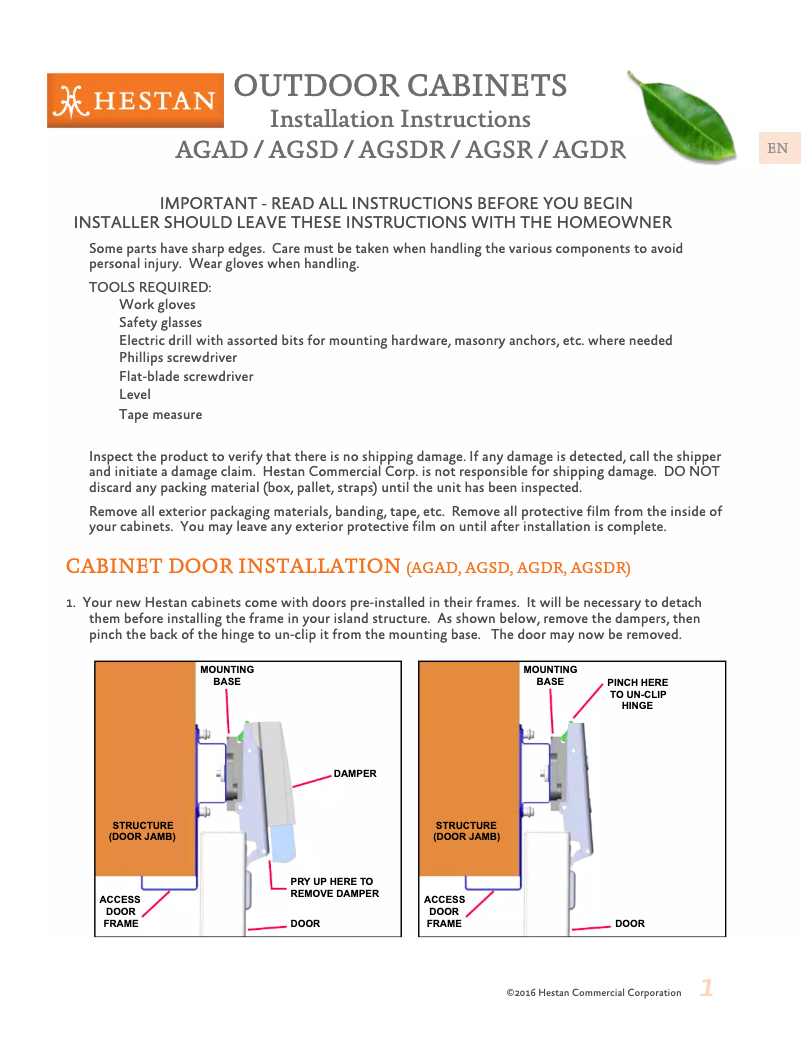 HESTAN

OUTDOOR CABINETS
Installation Instructions
AGAD / AGSD / AGSDR / AGSR / AGDR

EN

IMPORTANT - READ ALL INSTRUCTIONS BEFORE YOU BEGIN
INSTALLER SHOULD LEAVE THESE INSTRUCTIONS WITH THE HOMEOWNER

Some parts have sharp edges. Care must be taken when handling the various components to avoid personal injury. Wear gloves when handling.

TOOLS REQUIRED:
Work gloves
Safety glasses
Electric drill with assorted bits for mounting hardware, masonry anchors, etc. where needed
Phillips screwdriver
Flat-blade screwdriver
Level
Tape measure

Inspect the product to verify that there is no shipping damage. If any damage is detected, call the shipper and initiate a damage claim. Hestan Commercial Corp. is not responsible for shipping damage. DO NOT discard any packing material (box, pallet, straps) until the unit has been inspected.

Remove all exterior packaging materials, banding, tape, etc. Remove all protective film from the inside of your cabinets. You may leave any exterior protective film on until after installation is complete.

CABINET DOOR INSTALLATION (AGAD, AGSD, AGDR, AGSDR)

1. Your new Hestan cabinets come with doors pre-installed in their frames. It will be necessary to detach them before installing the frame in your island structure. As shown below, remove the dampers, then pinch the back of the hinge to un-clip it from the mounting base. The door may now be removed.

MOUNTING BASE
DAMPER
STRUCTURE (DOOR JAMB)
PRY UP HERE TO REMOVE DAMPER
ACCESS DOOR FRAME
DOOR

MOUNTING BASE
PINCH HERE TO UN-CLIP HINGE
STRUCTURE (DOOR JAMB)
ACCESS DOOR FRAME
DOOR

©2016 Hestan Commercial Corporation 1