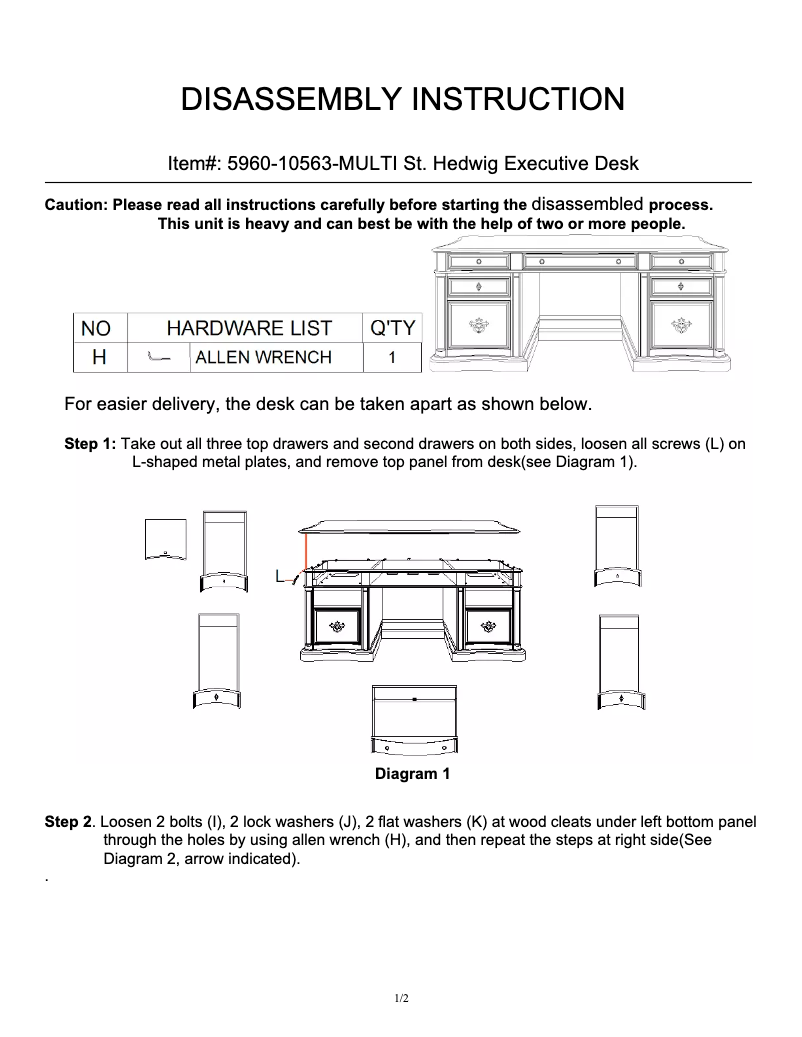 DISASSEMBLY INSTRUCTION

Item#: 5960-10563-MULTI St. Hedwig Executive Desk

Caution: Please read all instructions carefully before starting the disassembled process. This unit is heavy and can best be with the help of two or more people.

| NO | HARDWARE LIST | Q'TY |
|---|---|---|
| H | ALLEN WRENCH | 1 |

For easier delivery, the desk can be taken apart as shown below.

Step 1: Take out all three top drawers and second drawers on both sides, loosen all screws (L) on L-shaped metal plates, and remove top panel from desk(see Diagram 1).

L

Diagram 1

Step 2. Loosen 2 bolts (I), 2 lock washers (J), 2 flat washers (K) at wood cleats under left bottom panel through the holes by using allen wrench (H), and then repeat the steps at right side(See Diagram 2, arrow indicated).

.

1/2