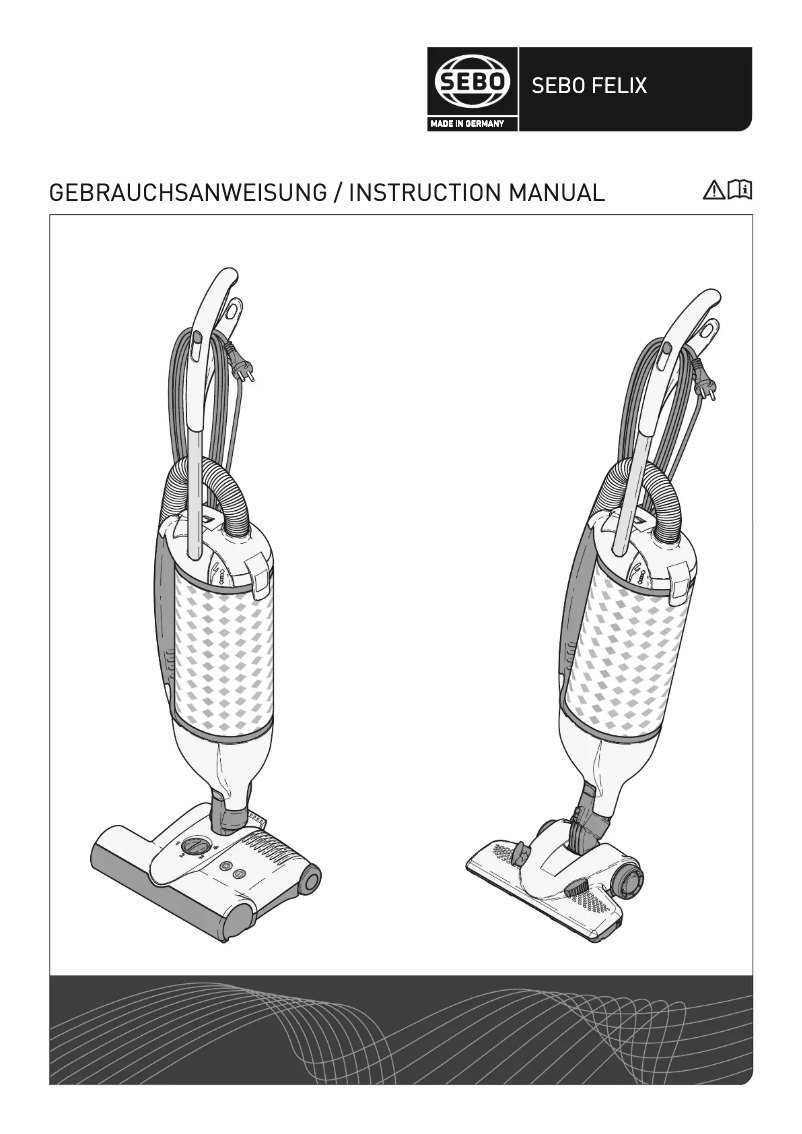 SEBO
MADE IN GERMANY
SEBO FELIX

GEBRAUCHSANWEISUNG / INSTRUCTION MANUAL