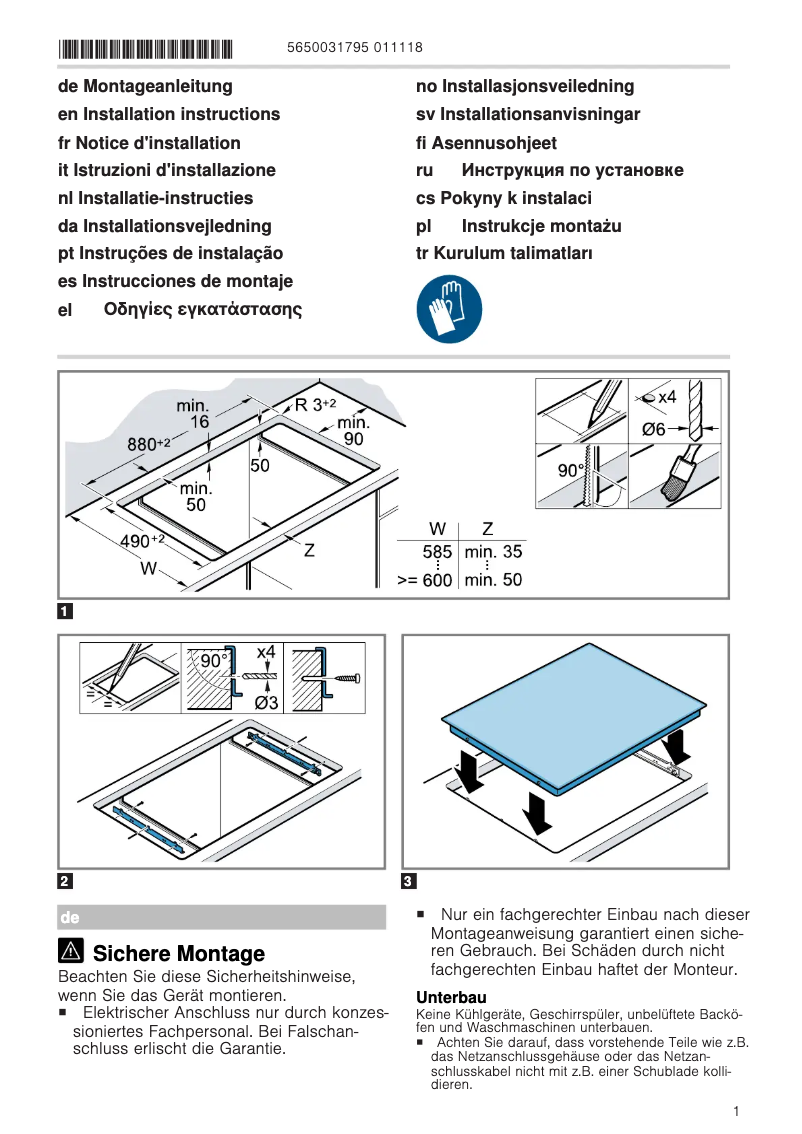 5650031795 011118

de Montageanleitung
en Installation instructions
fr Notice d'installation
it Istruzioni d'installazione
nl Installatie-instructies
da Installationsvejledning
pt Instruções de instalação
es Instrucciones de montaje
el Οδηγίες εγκατάστασης

no Installasjonsveiledning
sv Installationsanvisningar
fi Asennusohjeet
ru Инструкция по установке
cs Pokyny k instalaci
pl Instrukcje montażu
tr Kurulum talimatları

min. 16
R $3^{+2}$
min. 90
$880^{+2}$
50
min. 50
$490^{+2}$
W
Z
x4
Ø6
90°

| W | Z |
|---|---|
| 585 | min. 35 |
| >= 600 | min. 50 |

1

90°
x4
Ø3

2

3

de

Sichere Montage

Beachten Sie diese Sicherheitshinweise, wenn Sie das Gerät montieren.
■ Elektrischer Anschluss nur durch konzessioniertes Fachpersonal. Bei Falschanschluss erlischt die Garantie.

■ Nur ein fachgerechter Einbau nach dieser Montageanweisung garantiert einen sicheren Gebrauch. Bei Schäden durch nicht fachgerechten Einbau haftet der Monteur.

Unterbau
Keine Kühlgeräte, Geschirrspüler, unbelüftete Backöfen und Waschmaschinen unterbauen.
■ Achten Sie darauf, dass vorstehende Teile wie z.B. das Netzanschlussgehäuse oder das Netzanschlusskabel nicht mit z.B. einer Schublade kollidieren.

1