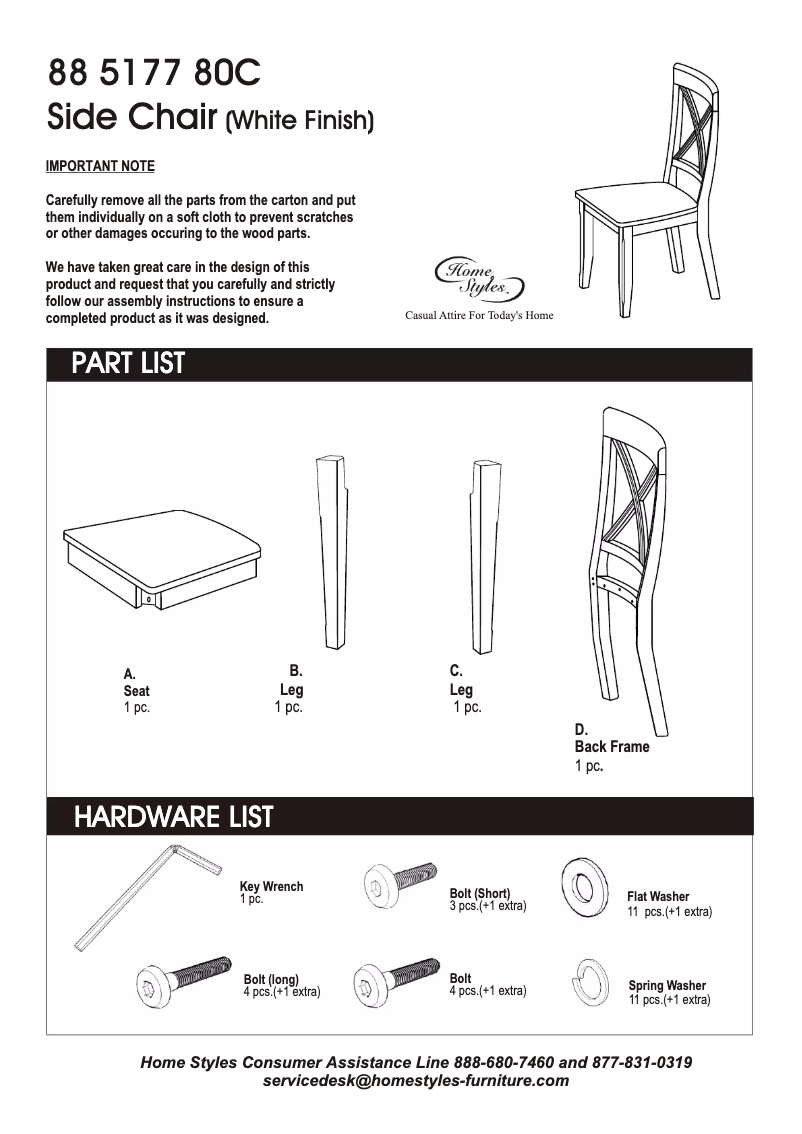 88 5177 80C
Side Chair (White Finish)

IMPORTANT NOTE

Carefully remove all the parts from the carton and put them individually on a soft cloth to prevent scratches or other damages occuring to the wood parts.

We have taken great care in the design of this product and request that you carefully and strictly follow our assembly instructions to ensure a completed product as it was designed.

Home Styles
Casual Attire For Today's Home

PART LIST

A.
Seat
1 pc.

B.
Leg
1 pc.

C.
Leg
1 pc.

D.
Back Frame
1 pc.

HARDWARE LIST

Key Wrench
1 pc.

Bolt (Short)
3 pcs.(+1 extra)

Flat Washer
11 pcs.(+1 extra)

Bolt (long)
4 pcs.(+1 extra)

Bolt
4 pcs.(+1 extra)

Spring Washer
11 pcs.(+1 extra)

Home Styles Consumer Assistance Line 888-680-7460 and 877-831-0319
servicedesk@homestyles-furniture.com