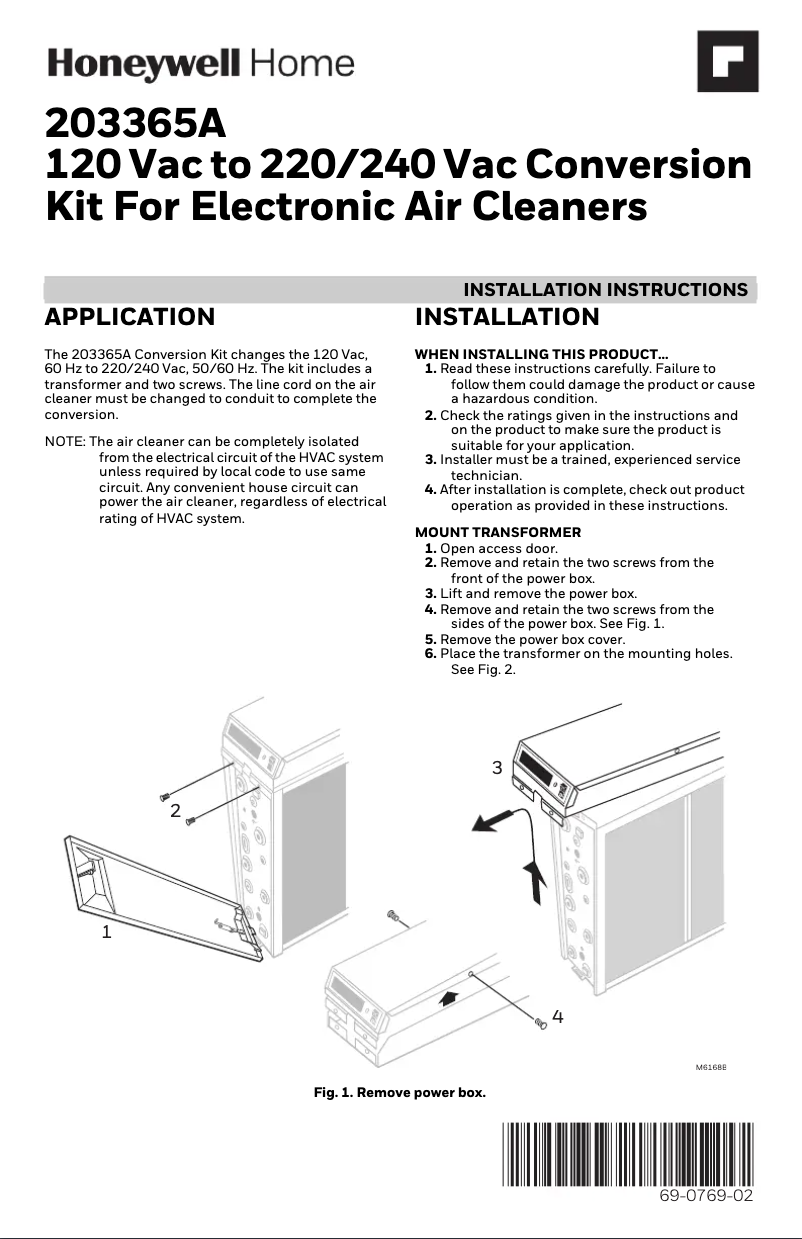 Honeywell Home

203365A
120 Vac to 220/240 Vac Conversion Kit For Electronic Air Cleaners

INSTALLATION INSTRUCTIONS

APPLICATION

The 203365A Conversion Kit changes the 120 Vac, 60 Hz to 220/240 Vac, 50/60 Hz. The kit includes a transformer and two screws. The line cord on the air cleaner must be changed to conduit to complete the conversion.

NOTE: The air cleaner can be completely isolated from the electrical circuit of the HVAC system unless required by local code to use same circuit. Any convenient house circuit can power the air cleaner, regardless of electrical rating of HVAC system.

INSTALLATION

WHEN INSTALLING THIS PRODUCT...
1. Read these instructions carefully. Failure to follow them could damage the product or cause a hazardous condition.
2. Check the ratings given in the instructions and on the product to make sure the product is suitable for your application.
3. Installer must be a trained, experienced service technician.
4. After installation is complete, check out product operation as provided in these instructions.

MOUNT TRANSFORMER
1. Open access door.
2. Remove and retain the two screws from the front of the power box.
3. Lift and remove the power box.
4. Remove and retain the two screws from the sides of the power box. See Fig. 1.
5. Remove the power box cover.
6. Place the transformer on the mounting holes. See Fig. 2.

2
1
3
4
M6168E

Fig. 1. Remove power box.

69-0769-02