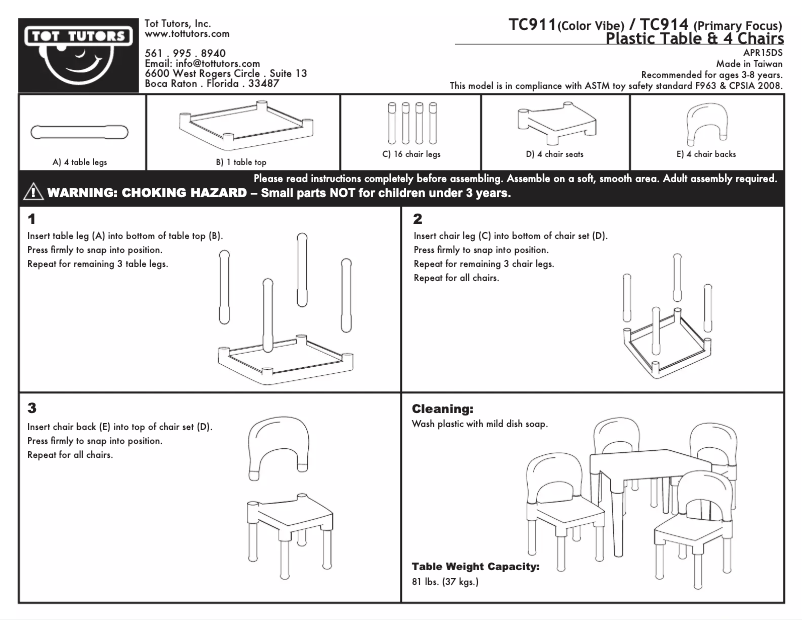 TOT TUTORS

Tot Tutors, Inc.
www.tottutors.com

561 . 995 . 8940
Email: info@tottutors.com
6600 West Rogers Circle . Suite 13
Boca Raton . Florida . 33487

TC911(Color Vibe) / TC914 (Primary Focus)
Plastic Table & 4 Chairs
APR15DS
Made in Taiwan
Recommended for ages 3-8 years.
This model is in compliance with ASTM toy safety standard F963 & CPSIA 2008.

A) 4 table legs

B) 1 table top

C) 16 chair legs

D) 4 chair seats

E) 4 chair backs

Please read instructions completely before assembling. Assemble on a soft, smooth area. Adult assembly required.

WARNING: CHOKING HAZARD – Small parts NOT for children under 3 years.

1
Insert table leg (A) into bottom of table top (B).
Press firmly to snap into position.
Repeat for remaining 3 table legs.

2
Insert chair leg (C) into bottom of chair set (D).
Press firmly to snap into position.
Repeat for remaining 3 chair legs.
Repeat for all chairs.

3
Insert chair back (E) into top of chair set (D).
Press firmly to snap into position.
Repeat for all chairs.

Cleaning:
Wash plastic with mild dish soap.

Table Weight Capacity:
81 lbs. (37 kgs.)