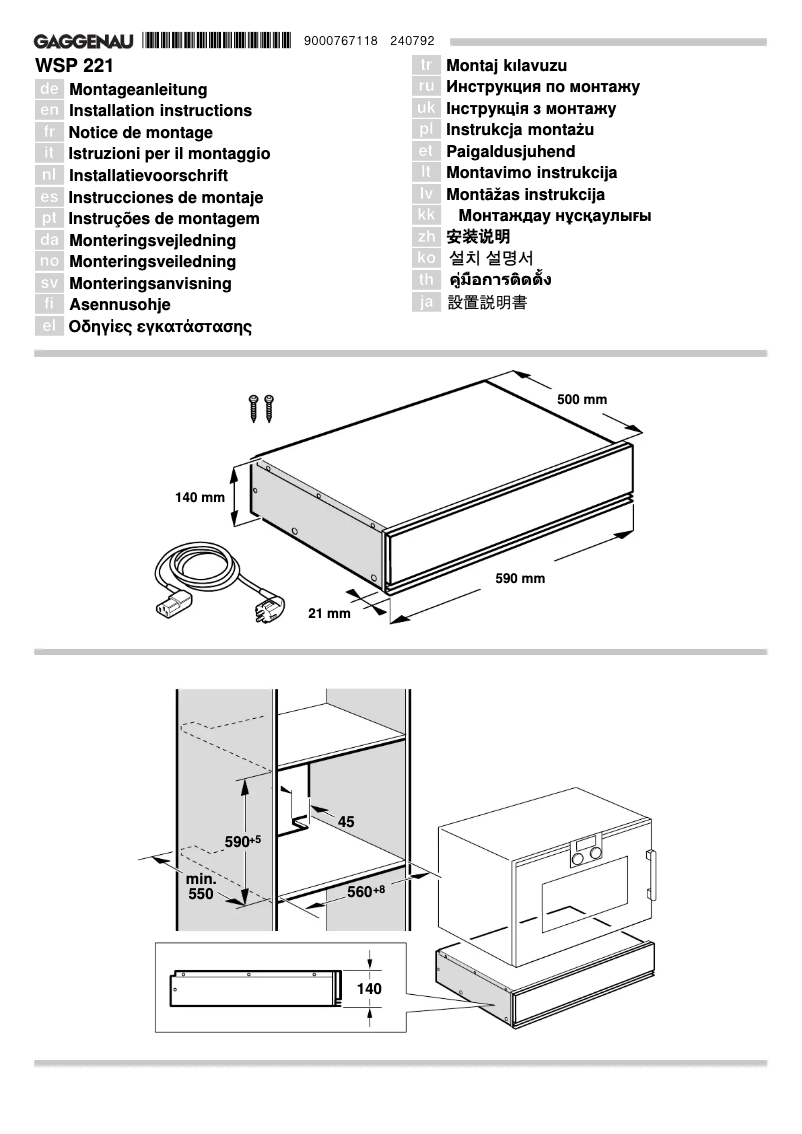 GAGGENAU 9000767118 240792

WSP 221

de Montageanleitung
en Installation instructions
fr Notice de montage
it Istruzioni per il montaggio
nl Installatievoorschrift
es Instrucciones de montaje
pt Instruções de montagem
da Monteringsvejledning
no Monteringsveiledning
sv Monteringsanvisning
fi Asennusohje
el Οδηγίες εγκατάστασης

tr Montaj kılavuzu
ru Инструкция по монтажу
uk Інструкція з монтажу
pl Instrukcja montażu
et Paigaldusjuhend
lt Montavimo instrukcija
lv Montāžas instrukcija
kk Монтаждау нұсқаулығы
zh 安装说明
ko 설치 설명서
th คู่มือการติดตั้ง
ja 設置説明書

500 mm
140 mm
590 mm
21 mm

45
$590^{+5}$
min. 550
$560^{+8}$
140