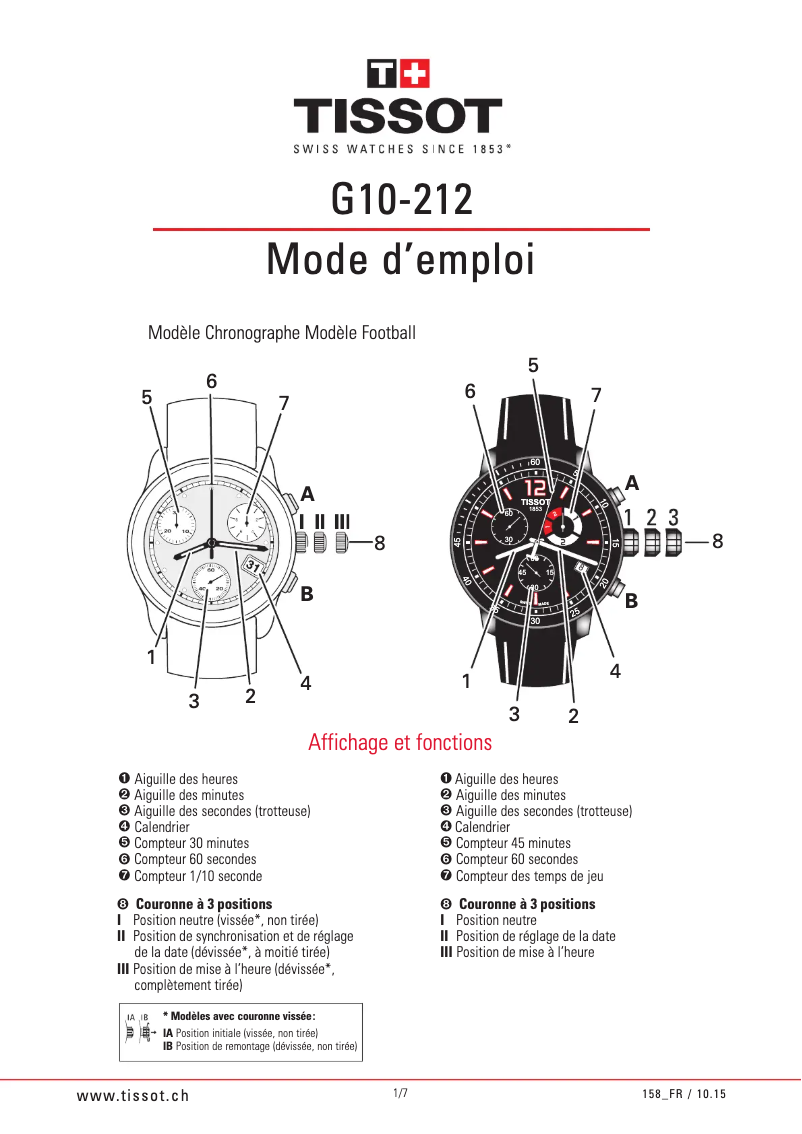 T+
TISSOT
SWISS WATCHES SINCE 1853®

G10-212

Mode d'emploi

Modèle Chronographe Modèle Football

5 6 7
A
I II III 8
B
1 3 2 4

5
6 7
A
1 2 3 8
B
1 3 2 4

Affichage et fonctions

❶ Aiguille des heures
❷ Aiguille des minutes
❸ Aiguille des secondes (trotteuse)
❹ Calendrier
❺ Compteur 30 minutes
❻ Compteur 60 secondes
❼ Compteur 1/10 seconde

❽ Couronne à 3 positions
I Position neutre (vissée*, non tirée)
II Position de synchronisation et de réglage de la date (dévissée*, à moitié tirée)
III Position de mise à l'heure (dévissée*, complètement tirée)

IA IB * Modèles avec couronne vissée:
IA Position initiale (vissée, non tirée)
IB Position de remontage (dévissée, non tirée)

❶ Aiguille des heures
❷ Aiguille des minutes
❸ Aiguille des secondes (trotteuse)
❹ Calendrier
❺ Compteur 45 minutes
❻ Compteur 60 secondes
❼ Compteur des temps de jeu

❽ Couronne à 3 positions
I Position neutre
II Position de réglage de la date
III Position de mise à l'heure

www.tissot.ch 1/7 158_FR / 10.15