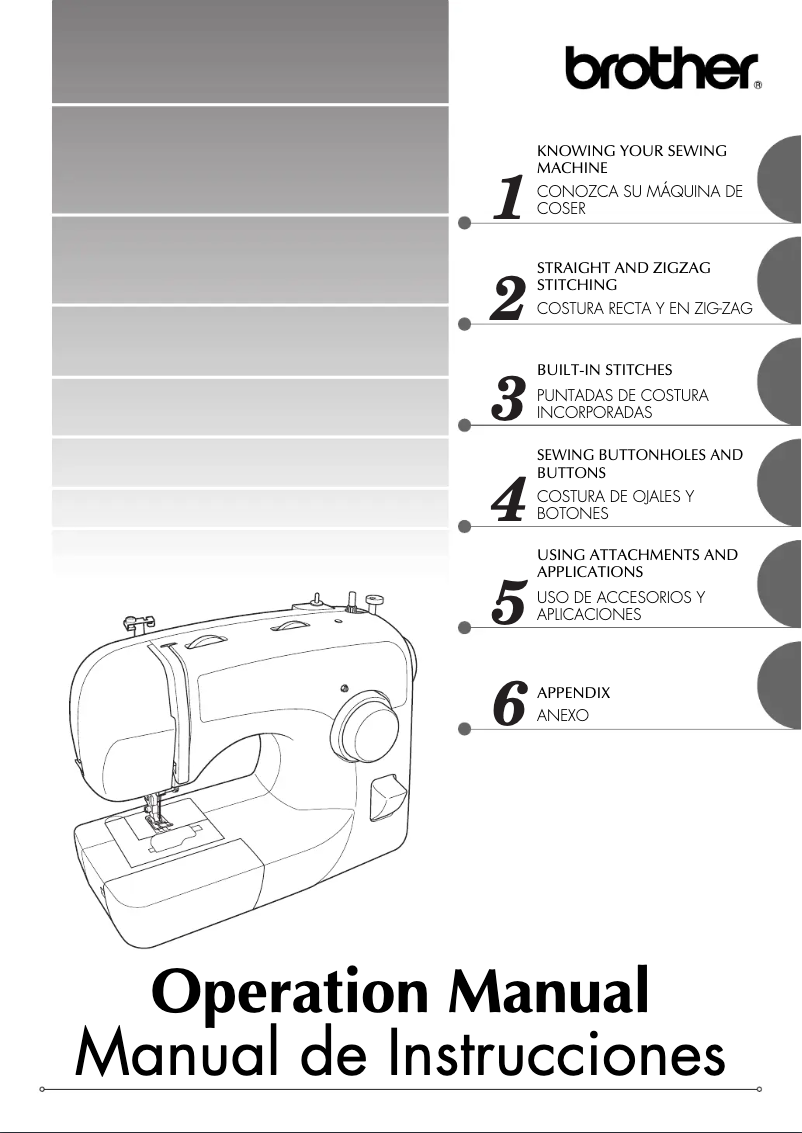 brother®

1
KNOWING YOUR SEWING MACHINE
CONOZCA SU MÁQUINA DE COSER

2
STRAIGHT AND ZIGZAG STITCHING
COSTURA RECTA Y EN ZIG-ZAG

3
BUILT-IN STITCHES
PUNTADAS DE COSTURA INCORPORADAS

4
SEWING BUTTONHOLES AND BUTTONS
COSTURA DE OJALES Y BOTONES

5
USING ATTACHMENTS AND APPLICATIONS
USO DE ACCESORIOS Y APLICACIONES

6
APPENDIX
ANEXO

Operation Manual
Manual de Instrucciones