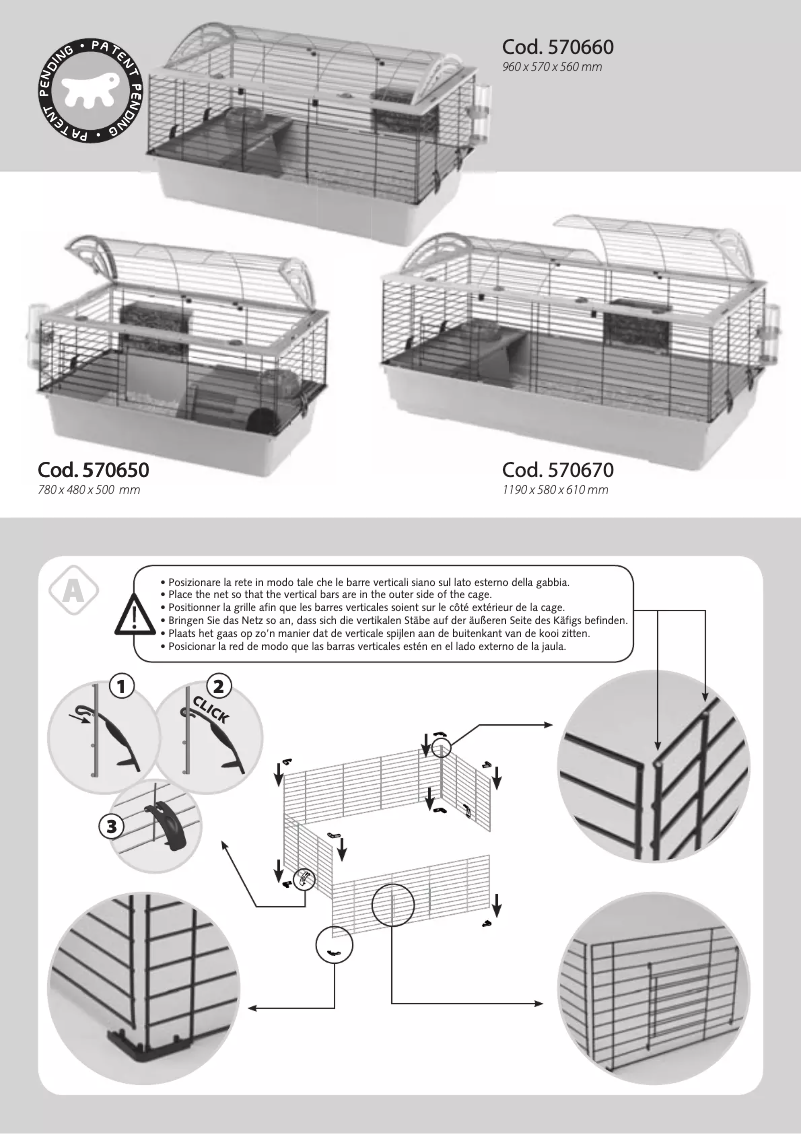 PATENT PENDING • PATENT PENDING •

Cod. 570660
960 x 570 x 560 mm

Cod. 570650
780 x 480 x 500 mm

Cod. 570670
1190 x 580 x 610 mm

A

• Posizionare la rete in modo tale che le barre verticali siano sul lato esterno della gabbia.
• Place the net so that the vertical bars are in the outer side of the cage.
• Positionner la grille afin que les barres verticales soient sur le côté extérieur de la cage.
• Bringen Sie das Netz so an, dass sich die vertikalen Stäbe auf der äußeren Seite des Käfigs befinden.
• Plaats het gaas op zo'n manier dat de verticale spijlen aan de buitenkant van de kooi zitten.
• Posicionar la red de modo que las barras verticales estén en el lado externo de la jaula.

1

2

CLICK

3