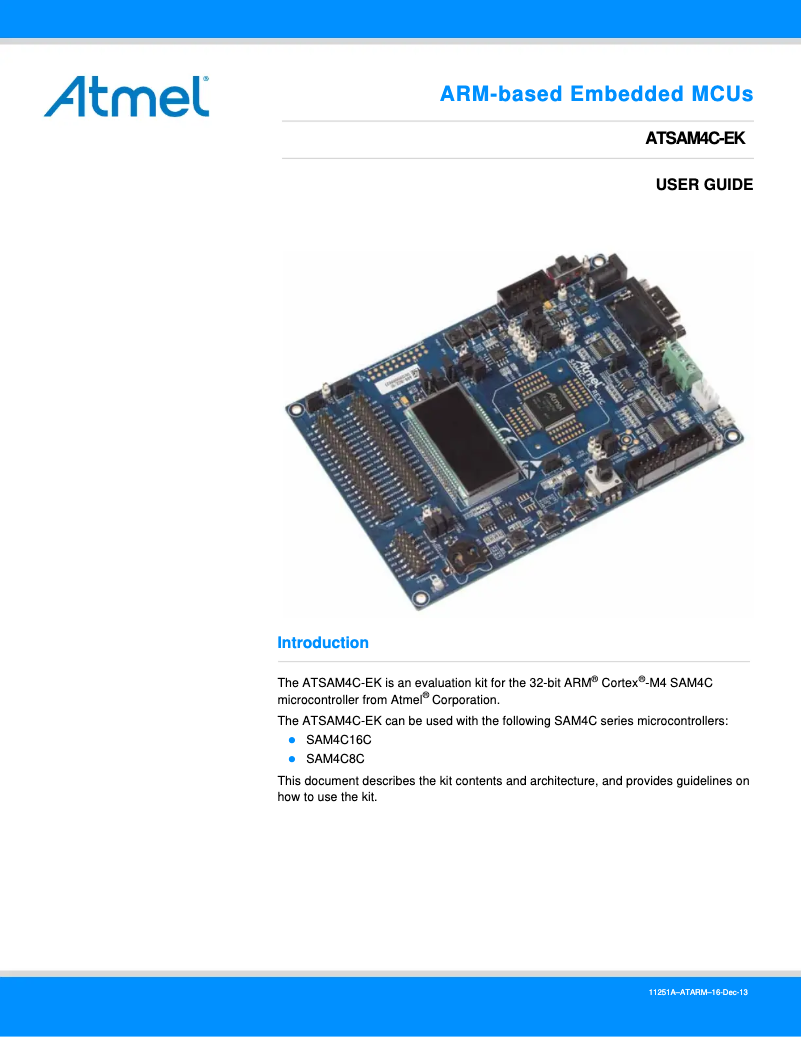 Atmel®

ARM-based Embedded MCUs

ATSAM4C-EK

USER GUIDE

Introduction

The ATSAM4C-EK is an evaluation kit for the 32-bit ARM® Cortex®-M4 SAM4C microcontroller from Atmel® Corporation.

The ATSAM4C-EK can be used with the following SAM4C series microcontrollers:

- SAM4C16C
- SAM4C8C

This document describes the kit contents and architecture, and provides guidelines on how to use the kit.

11251A–ATARM–16-Dec-13