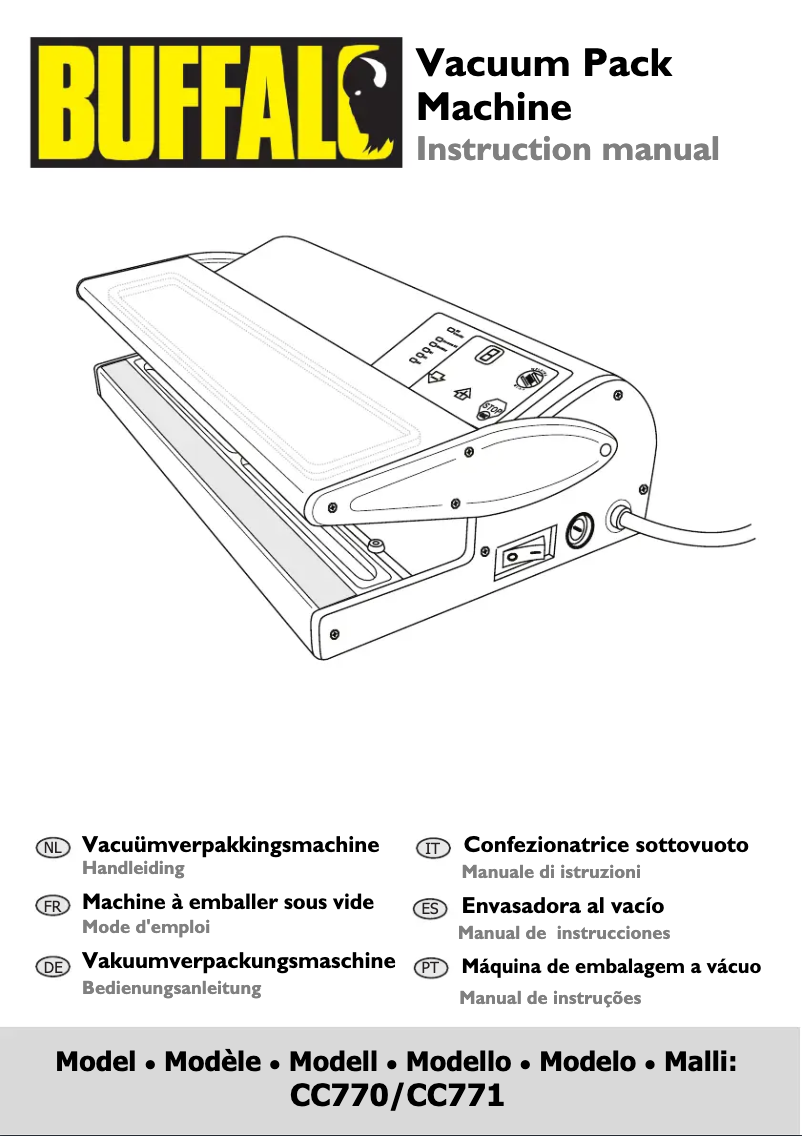 BUFFALO

Vacuum Pack Machine
Instruction manual

STOP

NL Vacuümverpakkingsmachine
Handleiding

FR Machine à emballer sous vide
Mode d'emploi

DE Vakuumverpackungsmaschine
Bedienungsanleitung

IT Confezionatrice sottovuoto
Manuale di istruzioni

ES Envasadora al vacío
Manual de instrucciones

PT Máquina de embalagem a vácuo
Manual de instruções

Model • Modèle • Modell • Modello • Modelo • Malli:
CC770/CC771