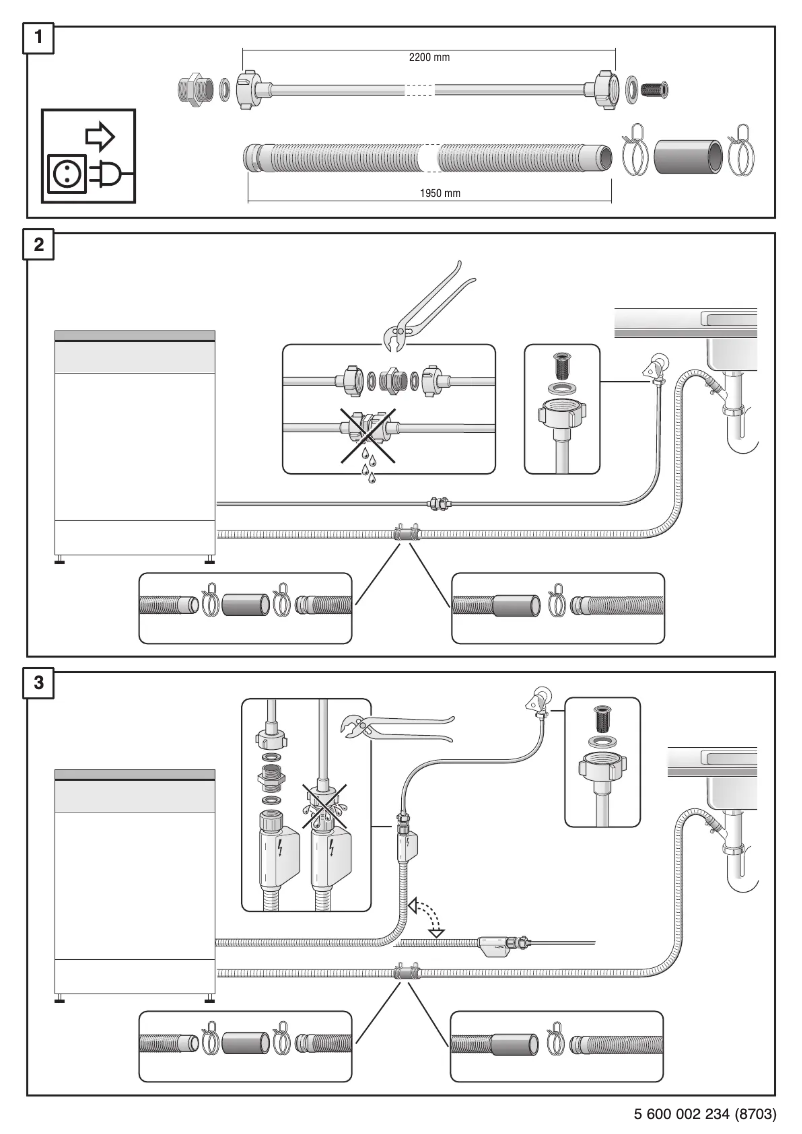 1

2200 mm

1950 mm

2

3

5 600 002 234 (8703)