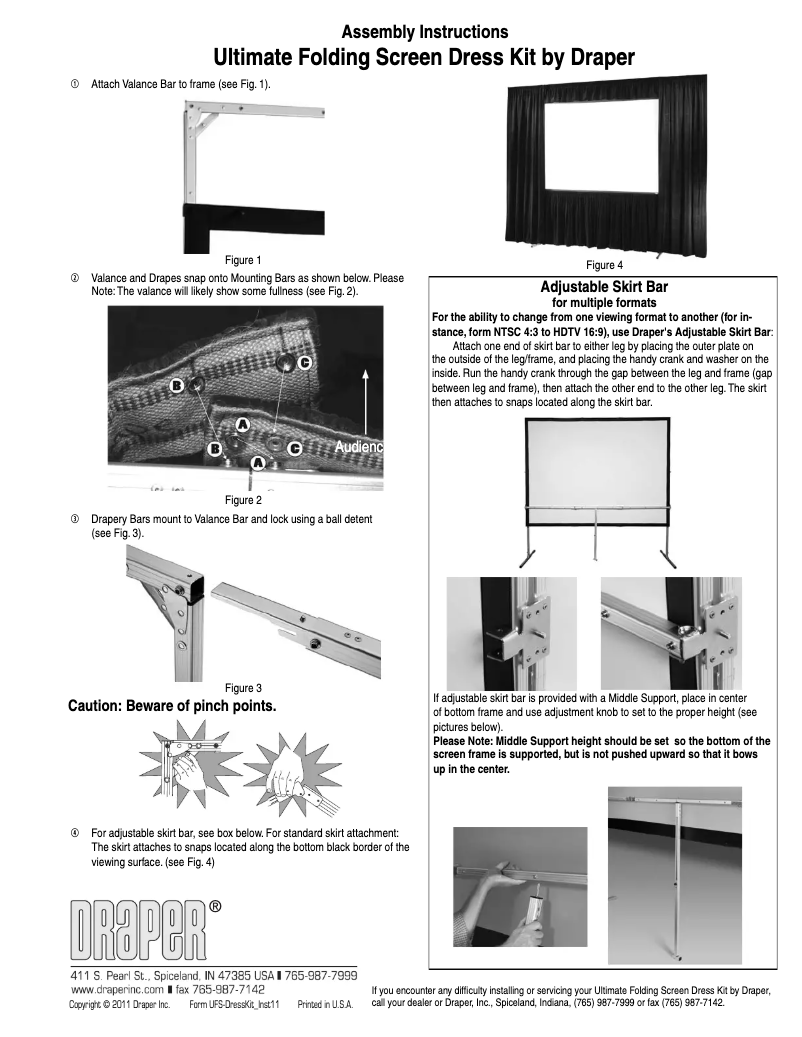 Assembly Instructions
Ultimate Folding Screen Dress Kit by Draper

① Attach Valance Bar to frame (see Fig. 1).

Figure 1

② Valance and Drapes snap onto Mounting Bars as shown below. Please Note: The valance will likely show some fullness (see Fig. 2).

C
B
A
B
C
A
Audienc

Figure 2

③ Drapery Bars mount to Valance Bar and lock using a ball detent (see Fig. 3).

Figure 3

Caution: Beware of pinch points.

④ For adjustable skirt bar, see box below. For standard skirt attachment: The skirt attaches to snaps located along the bottom black border of the viewing surface. (see Fig. 4)

DRAPER®

411 S. Pearl St., Spiceland, IN 47385 USA ▮ 765-987-7999
www.draperinc.com ▮ fax 765-987-7142
Copyright © 2011 Draper Inc. Form UFS-DressKit_Inst11 Printed in U.S.A.

Figure 4

Adjustable Skirt Bar
for multiple formats
For the ability to change from one viewing format to another (for instance, form NTSC 4:3 to HDTV 16:9), use Draper's Adjustable Skirt Bar:
Attach one end of skirt bar to either leg by placing the outer plate on the outside of the leg/frame, and placing the handy crank and washer on the inside. Run the handy crank through the gap between the leg and frame (gap between leg and frame), then attach the other end to the other leg. The skirt then attaches to snaps located along the skirt bar.

If adjustable skirt bar is provided with a Middle Support, place in center of bottom frame and use adjustment knob to set to the proper height (see pictures below).
Please Note: Middle Support height should be set so the bottom of the screen frame is supported, but is not pushed upward so that it bows up in the center.

If you encounter any difficulty installing or servicing your Ultimate Folding Screen Dress Kit by Draper, call your dealer or Draper, Inc., Spiceland, Indiana, (765) 987-7999 or fax (765) 987-7142.