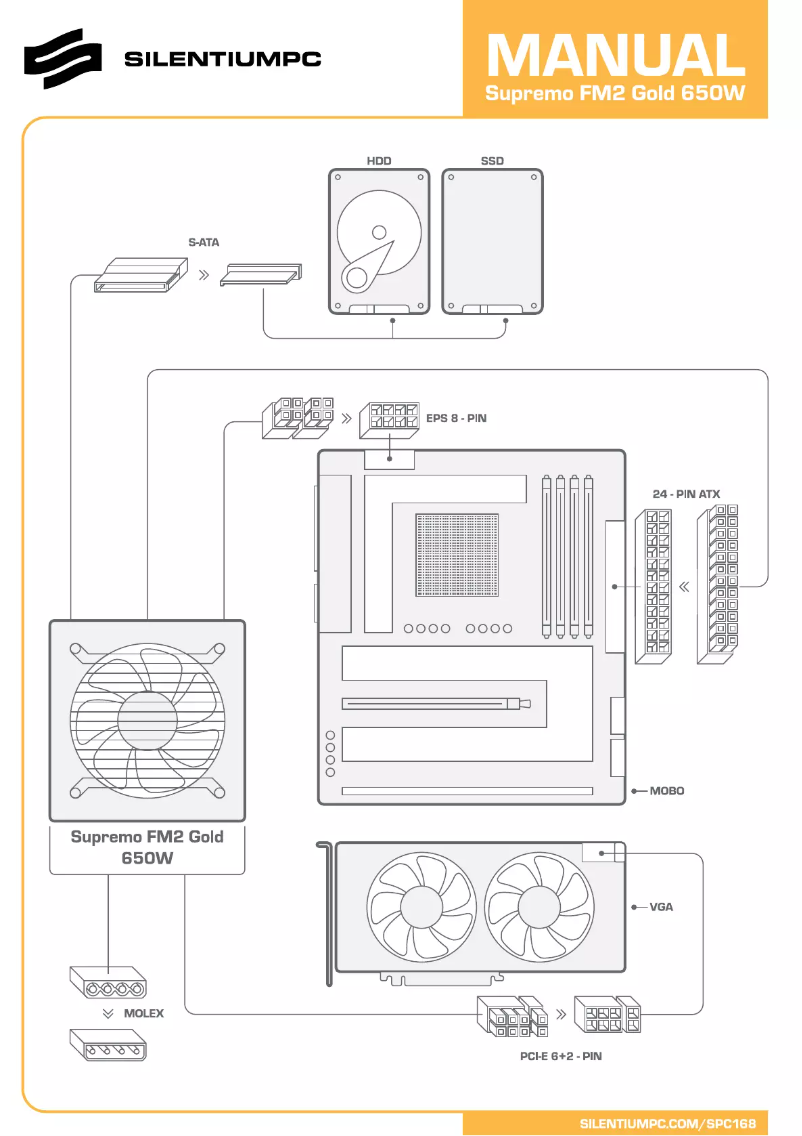 SILENTIUMPC

MANUAL
Supremo FM2 Gold 650W

HDD
SSD
S-ATA
EPS 8 - PIN
24 - PIN ATX
MOBO
Supremo FM2 Gold 650W
VGA
MOLEX
PCI-E 6+2 - PIN

SILENTIUMPC.COM/SPC168