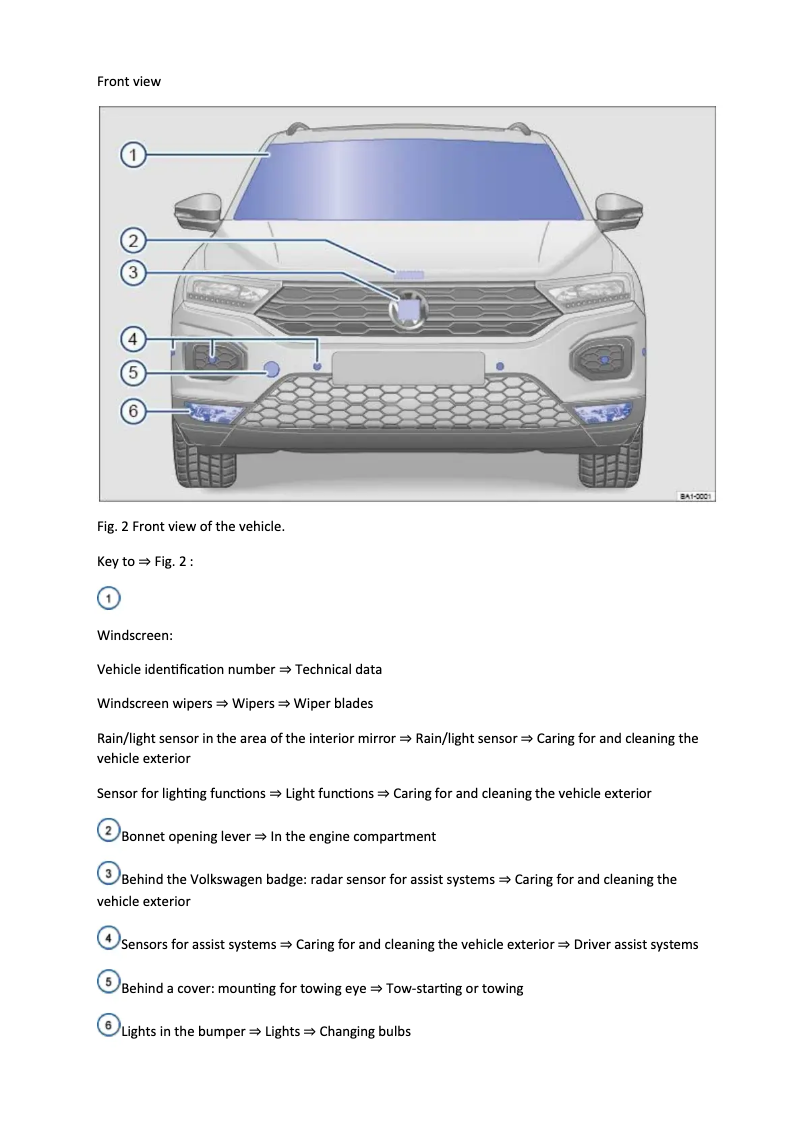 Front view

1
2
3
4
5
6
BA1-0001

Fig. 2 Front view of the vehicle.

Key to ⇒ Fig. 2 :

1

Windscreen:

Vehicle identification number ⇒ Technical data

Windscreen wipers ⇒ Wipers ⇒ Wiper blades

Rain/light sensor in the area of the interior mirror ⇒ Rain/light sensor ⇒ Caring for and cleaning the vehicle exterior

Sensor for lighting functions ⇒ Light functions ⇒ Caring for and cleaning the vehicle exterior

2 Bonnet opening lever ⇒ In the engine compartment

3 Behind the Volkswagen badge: radar sensor for assist systems ⇒ Caring for and cleaning the vehicle exterior

4 Sensors for assist systems ⇒ Caring for and cleaning the vehicle exterior ⇒ Driver assist systems

5 Behind a cover: mounting for towing eye ⇒ Tow-starting or towing

6 Lights in the bumper ⇒ Lights ⇒ Changing bulbs