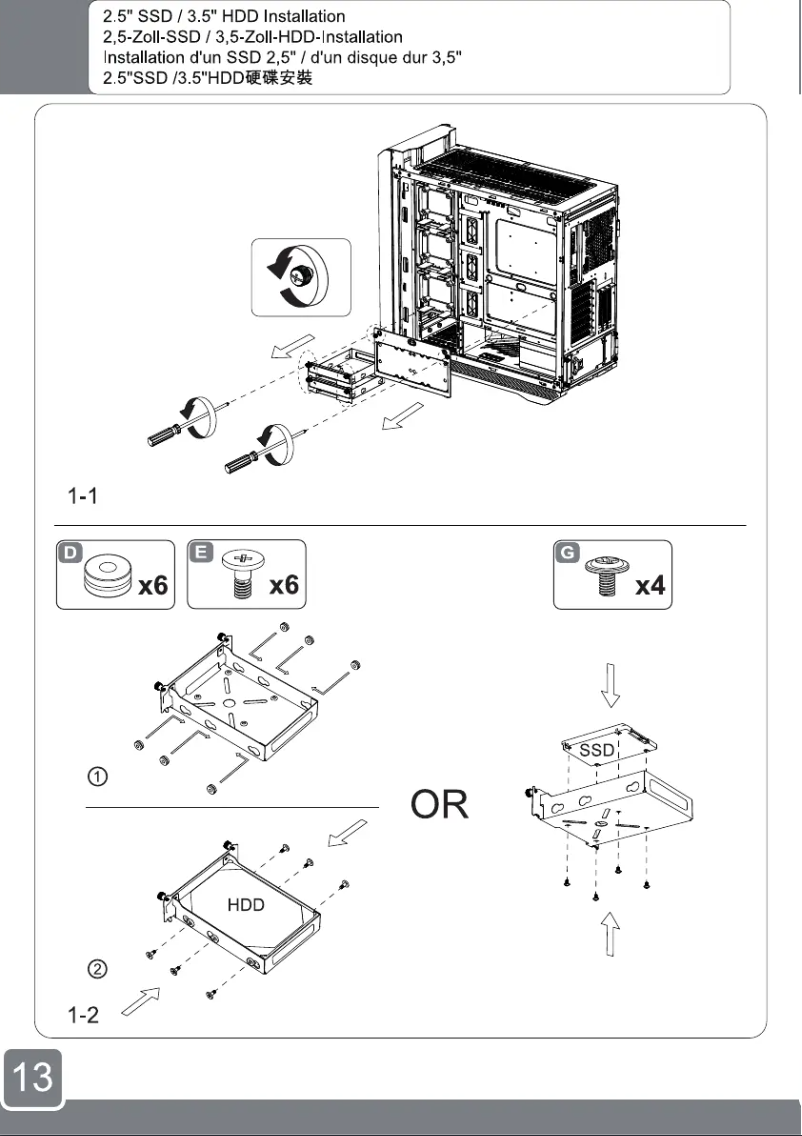 2.5" SSD / 3.5" HDD Installation
2,5-Zoll-SSD / 3,5-Zoll-HDD-Installation
Installation d'un SSD 2,5" / d'un disque dur 3,5"
2.5"SSD /3.5"HDD硬碟安裝

1-1

D x6

E x6

G x4

①

OR

SSD

HDD

②

1-2

13