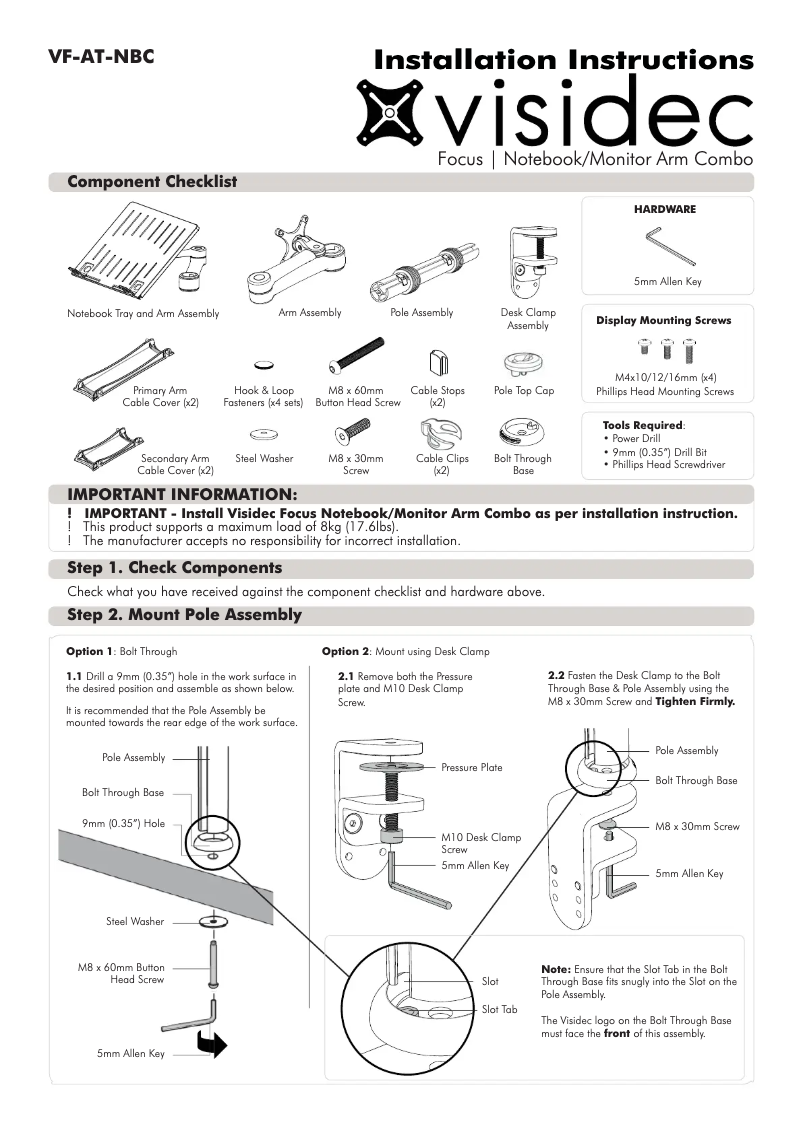 VF-AT-NBC

Installation Instructions

visidec

Focus | Notebook/Monitor Arm Combo

Component Checklist

Notebook Tray and Arm Assembly

Arm Assembly

Pole Assembly

Desk Clamp Assembly

Primary Arm Cable Cover (x2)

Hook & Loop Fasteners (x4 sets)

M8 x 60mm Button Head Screw

Cable Stops (x2)

Pole Top Cap

Secondary Arm Cable Cover (x2)

Steel Washer

M8 x 30mm Screw

Cable Clips (x2)

Bolt Through Base

HARDWARE

5mm Allen Key

Display Mounting Screws

M4x10/12/16mm (x4) Phillips Head Mounting Screws

Tools Required:
• Power Drill
• 9mm (0.35") Drill Bit
• Phillips Head Screwdriver

IMPORTANT INFORMATION:

! IMPORTANT - Install Visidec Focus Notebook/Monitor Arm Combo as per installation instruction.
! This product supports a maximum load of 8kg (17.6lbs).
! The manufacturer accepts no responsibility for incorrect installation.

Step 1. Check Components

Check what you have received against the component checklist and hardware above.

Step 2. Mount Pole Assembly

Option 1: Bolt Through

1.1 Drill a 9mm (0.35") hole in the work surface in the desired position and assemble as shown below.

It is recommended that the Pole Assembly be mounted towards the rear edge of the work surface.

Pole Assembly

Bolt Through Base

9mm (0.35") Hole

Steel Washer

M8 x 60mm Button Head Screw

5mm Allen Key

Option 2: Mount using Desk Clamp

2.1 Remove both the Pressure plate and M10 Desk Clamp Screw.

Pressure Plate

M10 Desk Clamp Screw

5mm Allen Key

2.2 Fasten the Desk Clamp to the Bolt Through Base & Pole Assembly using the M8 x 30mm Screw and Tighten Firmly.

Pole Assembly

Bolt Through Base

M8 x 30mm Screw

5mm Allen Key

Slot

Slot Tab

Note: Ensure that the Slot Tab in the Bolt Through Base fits snugly into the Slot on the Pole Assembly.

The Visidec logo on the Bolt Through Base must face the front of this assembly.