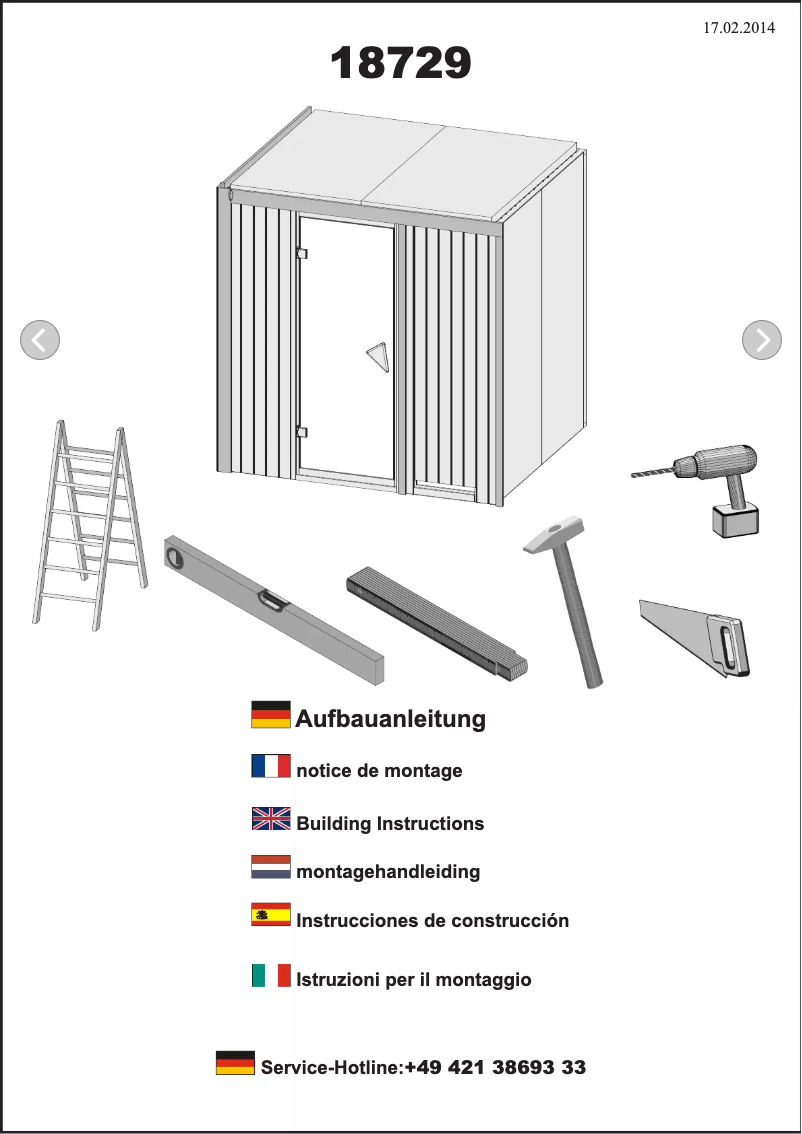 17.02.2014

18729

Aufbauanleitung

notice de montage

Building Instructions

montagehandleiding

Instrucciones de construcción

Istruzioni per il montaggio

Service-Hotline:+49 421 38693 33