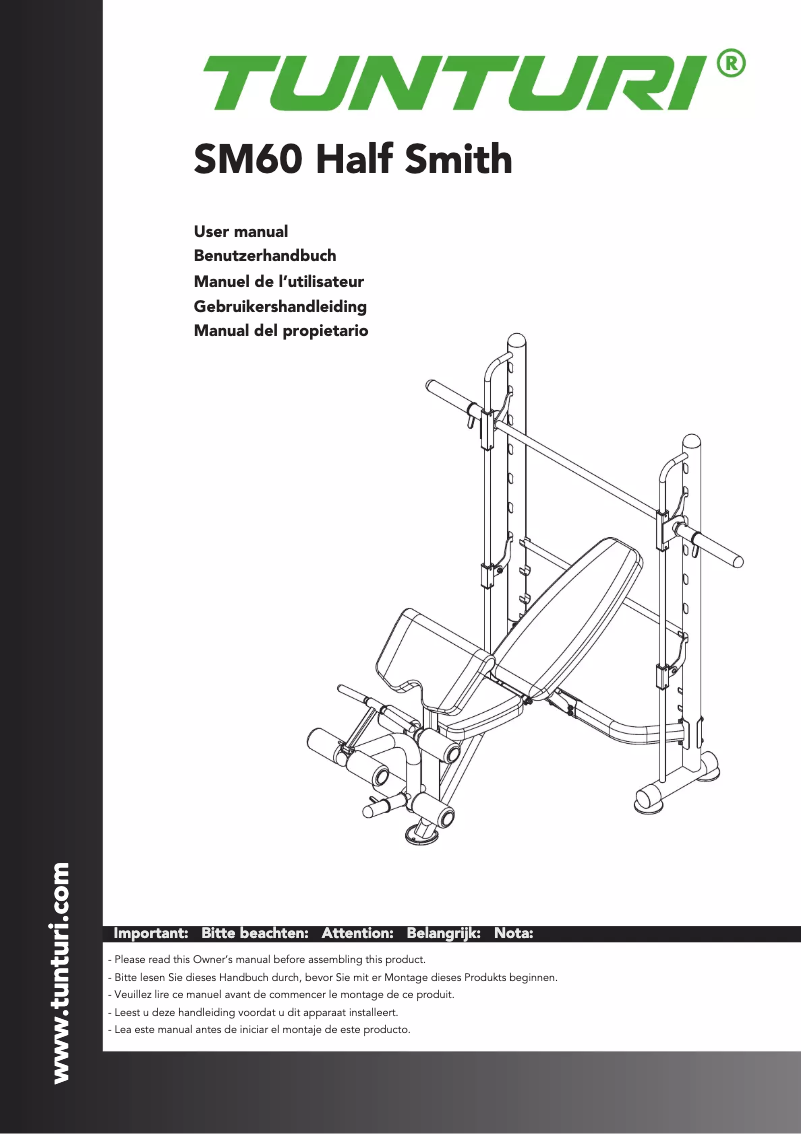 TUNTURI®

SM60 Half Smith

User manual
Benutzerhandbuch
Manuel de l'utilisateur
Gebruikershandleiding
Manual del propietario

www.tunturi.com

Important: Bitte beachten: Attention: Belangrijk: Nota:

- Please read this Owner's manual before assembling this product.
- Bitte lesen Sie dieses Handbuch durch, bevor Sie mit er Montage dieses Produkts beginnen.
- Veuillez lire ce manuel avant de commencer le montage de ce produit.
- Leest u deze handleiding voordat u dit apparaat installeert.
- Lea este manual antes de iniciar el montaje de este producto.