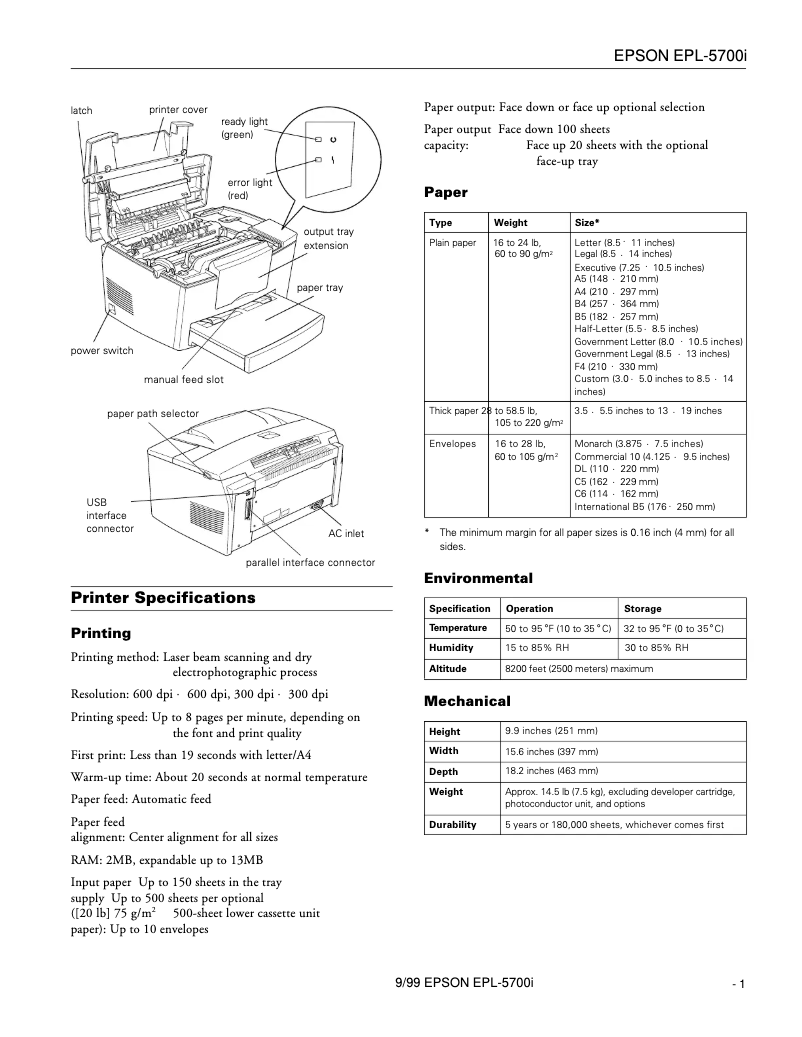 EPSON EPL-5700i

latch
printer cover
ready light (green)
error light (red)
output tray extension
paper tray
power switch
manual feed slot
paper path selector
USB interface connector
AC inlet
parallel interface connector

Printer Specifications

Printing

Printing method: Laser beam scanning and dry electrophotographic process

Resolution: 600 dpi · 600 dpi, 300 dpi · 300 dpi

Printing speed: Up to 8 pages per minute, depending on the font and print quality

First print: Less than 19 seconds with letter/A4

Warm-up time: About 20 seconds at normal temperature

Paper feed: Automatic feed

Paper feed alignment: Center alignment for all sizes

RAM: 2MB, expandable up to 13MB

Input paper Up to 150 sheets in the tray
supply Up to 500 sheets per optional
([20 lb] 75 g/m$^2$ 500-sheet lower cassette unit
paper): Up to 10 envelopes

Paper output: Face down or face up optional selection

Paper output Face down 100 sheets
capacity: Face up 20 sheets with the optional face-up tray

Paper

| Type | Weight | Size* |
|---|---|---|
| Plain paper | 16 to 24 lb, 60 to 90 g/m$^2$ | Letter (8.5 · 11 inches) Legal (8.5 · 14 inches) Executive (7.25 · 10.5 inches) A5 (148 · 210 mm) A4 (210 · 297 mm) B4 (257 · 364 mm) B5 (182 · 257 mm) Half-Letter (5.5 · 8.5 inches) Government Letter (8.0 · 10.5 inches) Government Legal (8.5 · 13 inches) F4 (210 · 330 mm) Custom (3.0 · 5.0 inches to 8.5 · 14 inches) |
| Thick paper | 28 to 58.5 lb, 105 to 220 g/m$^2$ | 3.5 · 5.5 inches to 13 · 19 inches |
| Envelopes | 16 to 28 lb, 60 to 105 g/m$^2$ | Monarch (3.875 · 7.5 inches) Commercial 10 (4.125 · 9.5 inches) DL (110 · 220 mm) C5 (162 · 229 mm) C6 (114 · 162 mm) International B5 (176 · 250 mm) |

* The minimum margin for all paper sizes is 0.16 inch (4 mm) for all sides.

Environmental

| Specification | Operation | Storage |
|---|---|---|
| Temperature | 50 to 95 °F (10 to 35 °C) | 32 to 95 °F (0 to 35 °C) |
| Humidity | 15 to 85% RH | 30 to 85% RH |
| Altitude | 8200 feet (2500 meters) maximum | |

Mechanical

| Height | 9.9 inches (251 mm) |
|---|---|
| Width | 15.6 inches (397 mm) |
| Depth | 18.2 inches (463 mm) |
| Weight | Approx. 14.5 lb (7.5 kg), excluding developer cartridge, photoconductor unit, and options |
| Durability | 5 years or 180,000 sheets, whichever comes first |

9/99 EPSON EPL-5700i
- 1