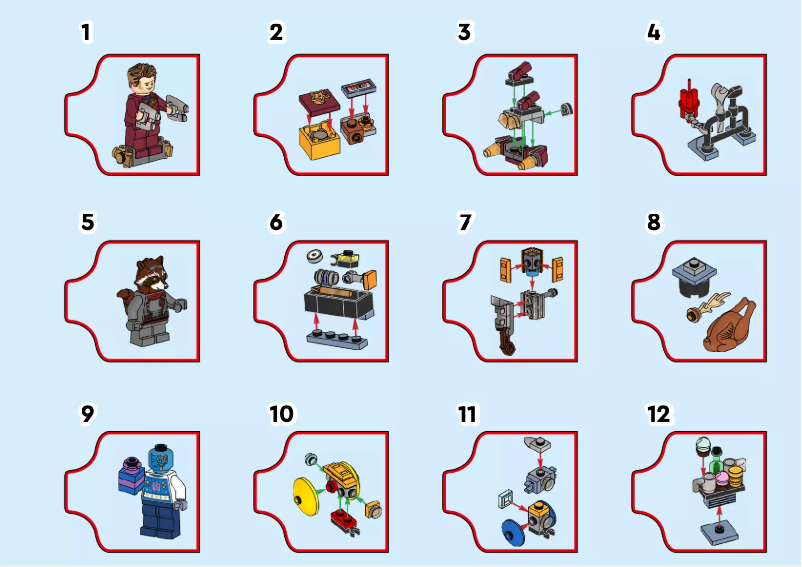 1

2

3

4

5

6

7

8

9

10

11

12