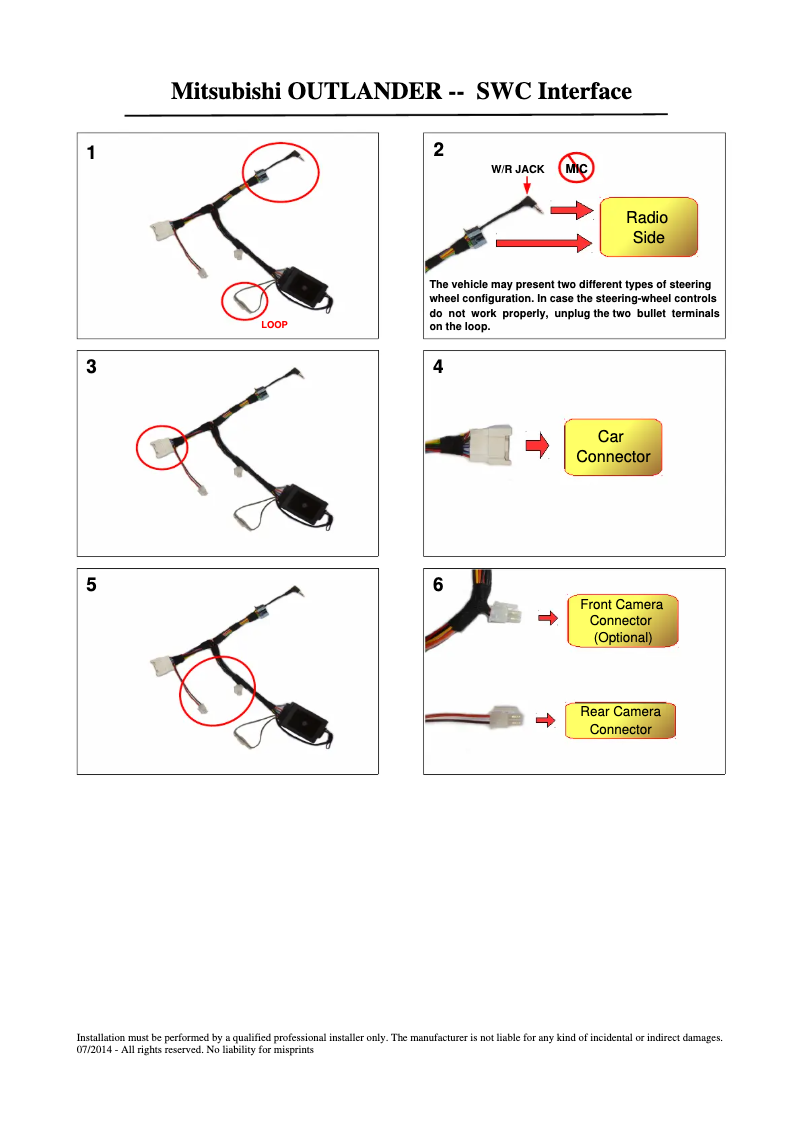 Mitsubishi OUTLANDER -- SWC Interface

1

LOOP

2

W/R JACK

MIC

Radio Side

The vehicle may present two different types of steering wheel configuration. In case the steering-wheel controls do not work properly, unplug the two bullet terminals on the loop.

3

4

Car Connector

5

6

Front Camera Connector (Optional)

Rear Camera Connector

Installation must be performed by a qualified professional installer only. The manufacturer is not liable for any kind of incidental or indirect damages.
07/2014 - All rights reserved. No liability for misprints