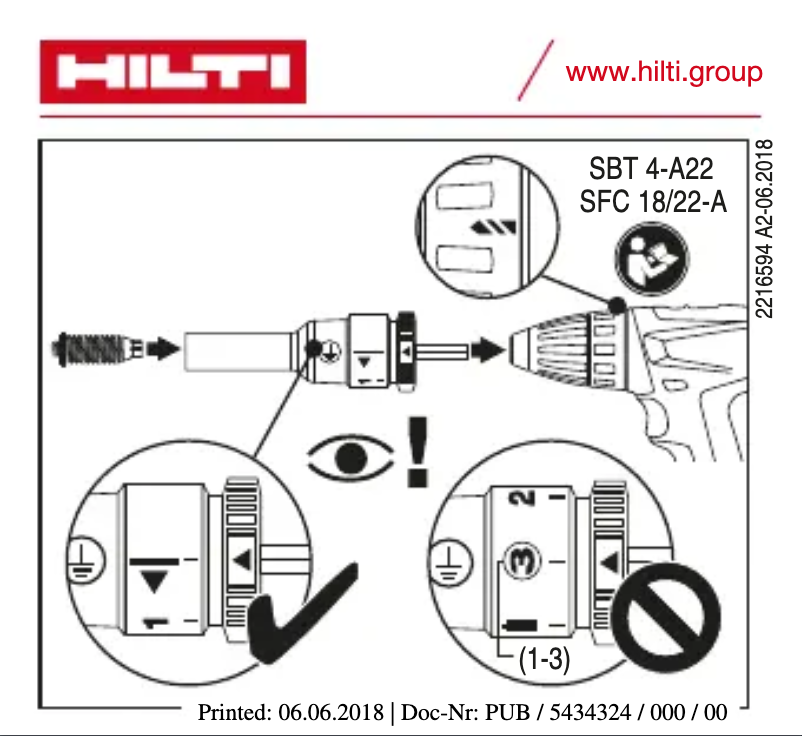 HILTI

www.hilti.group

SBT 4-A22
SFC 18/22-A

2216594 A2-06.2018

1

2

3

(1-3)

Printed: 06.06.2018 | Doc-Nr: PUB / 5434324 / 000 / 00