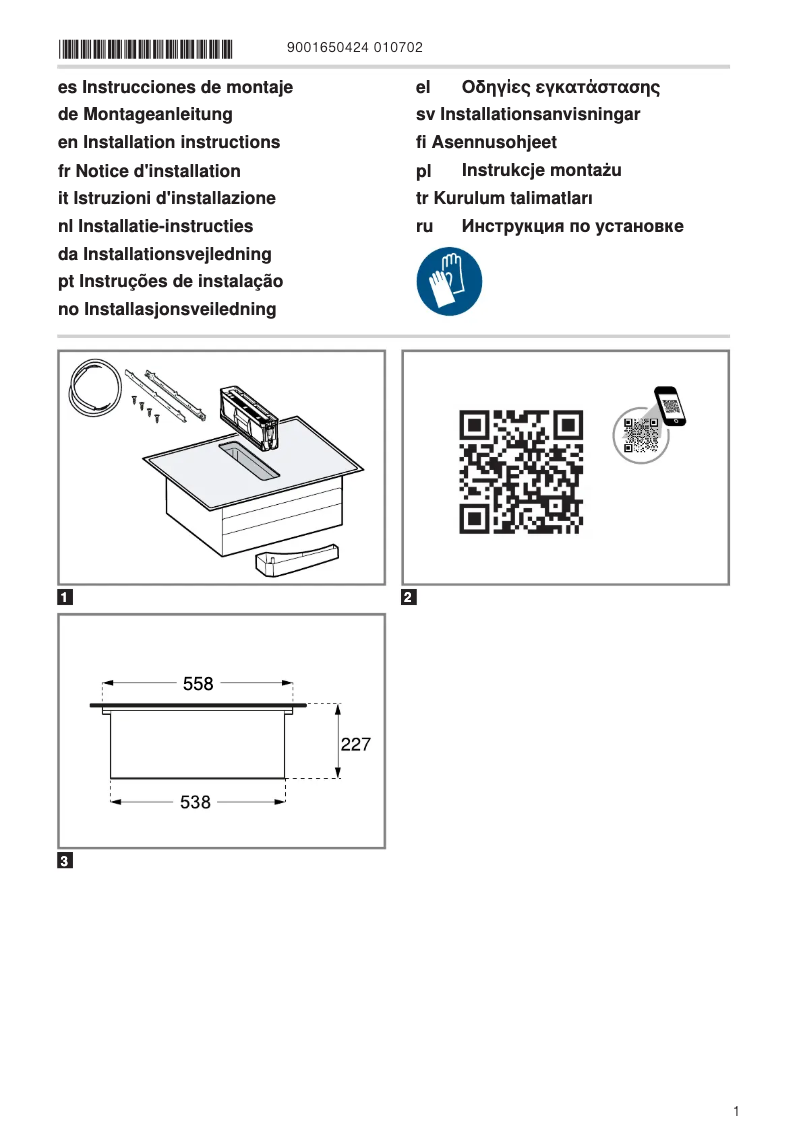 9001650424 010702

es Instrucciones de montaje
de Montageanleitung
en Installation instructions
fr Notice d'installation
it Istruzioni d'installazione
nl Installatie-instructies
da Installationsvejledning
pt Instruções de instalação
no Installasjonsveiledning

el Οδηγίες εγκατάστασης
sv Installationsanvisningar
fi Asennusohjeet
pl Instrukcje montażu
tr Kurulum talimatları
ru Инструкция по установке

1

2

558
227
538

3

1