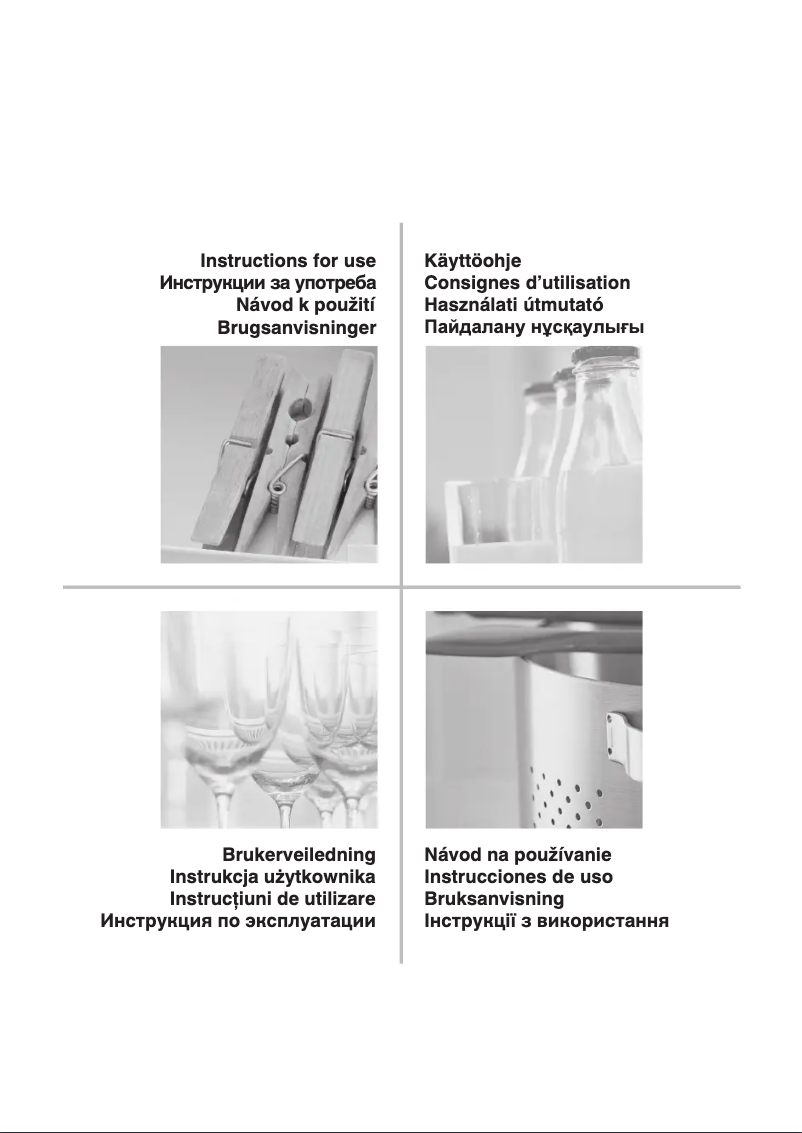 Instructions for use
Инструкции за употреба
Návod k použití
Brugsanvisninger

Käyttöohje
Consignes d'utilisation
Használati útmutató
Пайдалану нұсқаулығы

Brukerveiledning
Instrukcja użytkownika
Instrucțiuni de utilizare
Инструкция по эксплуатации

Návod na používanie
Instrucciones de uso
Bruksanvisning
Інструкції з використання