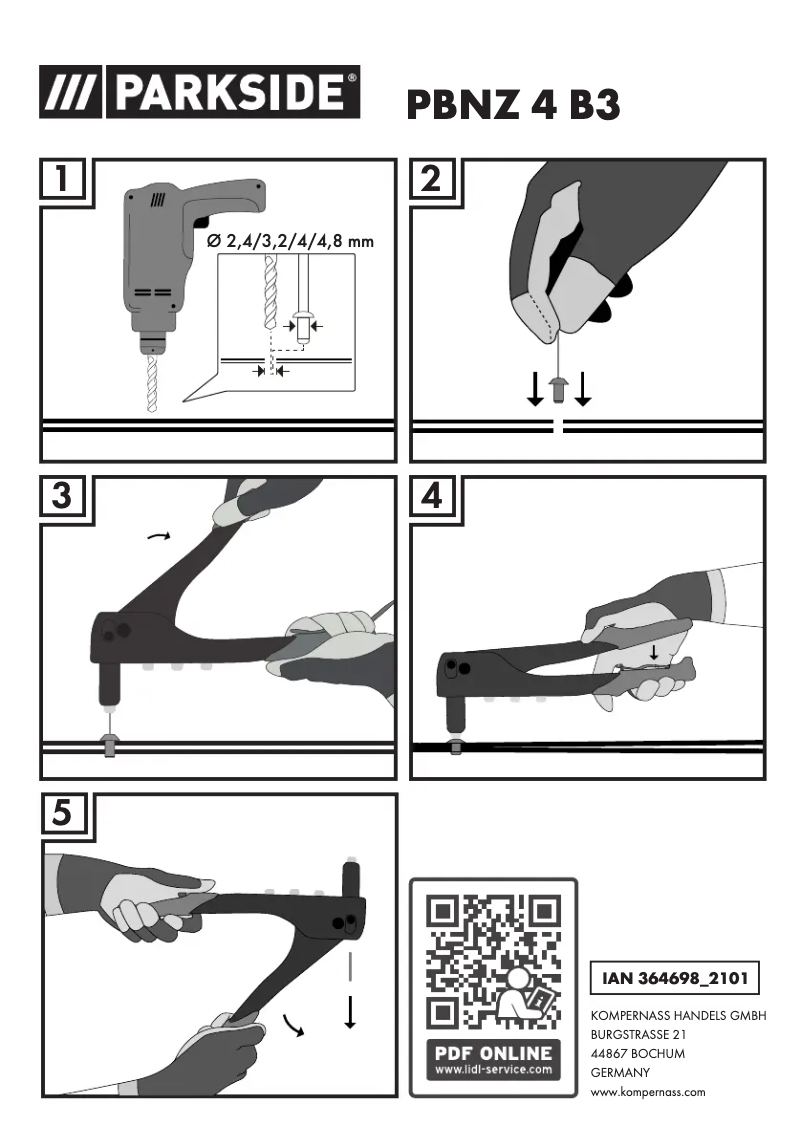 /// PARKSIDE®

PBNZ 4 B3

1

Ø 2,4/3,2/4/4,8 mm

2

3

4

5

PDF ONLINE
www.lidl-service.com

IAN 364698_2101

KOMPERNASS HANDELS GMBH
BURGSTRASSE 21
44867 BOCHUM
GERMANY
www.kompernass.com