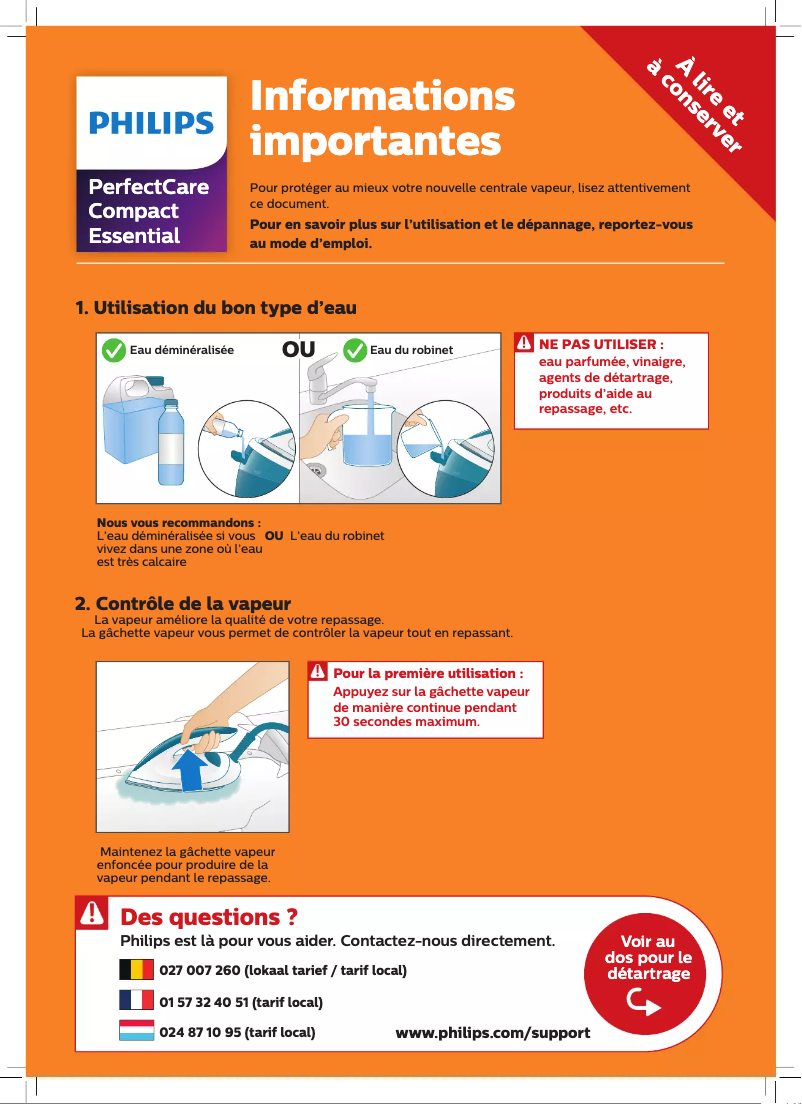 PHILIPS

PerfectCare Compact Essential

Informations importantes

À lire et à conserver

Pour protéger au mieux votre nouvelle centrale vapeur, lisez attentivement ce document.

Pour en savoir plus sur l'utilisation et le dépannage, reportez-vous au mode d'emploi.

1. Utilisation du bon type d'eau

Eau déminéralisée OU Eau du robinet

NE PAS UTILISER : eau parfumée, vinaigre, agents de détartrage, produits d'aide au repassage, etc.

Nous vous recommandons :
L'eau déminéralisée si vous vivez dans une zone où l'eau est très calcaire OU L'eau du robinet

2. Contrôle de la vapeur

La vapeur améliore la qualité de votre repassage.
La gâchette vapeur vous permet de contrôler la vapeur tout en repassant.

Pour la première utilisation :
Appuyez sur la gâchette vapeur de manière continue pendant 30 secondes maximum.

Maintenez la gâchette vapeur enfoncée pour produire de la vapeur pendant le repassage.

Des questions ?
Philips est là pour vous aider. Contactez-nous directement.

027 007 260 (lokaal tarief / tarif local)
01 57 32 40 51 (tarif local)
024 87 10 95 (tarif local)

www.philips.com/support

Voir au dos pour le détartrage