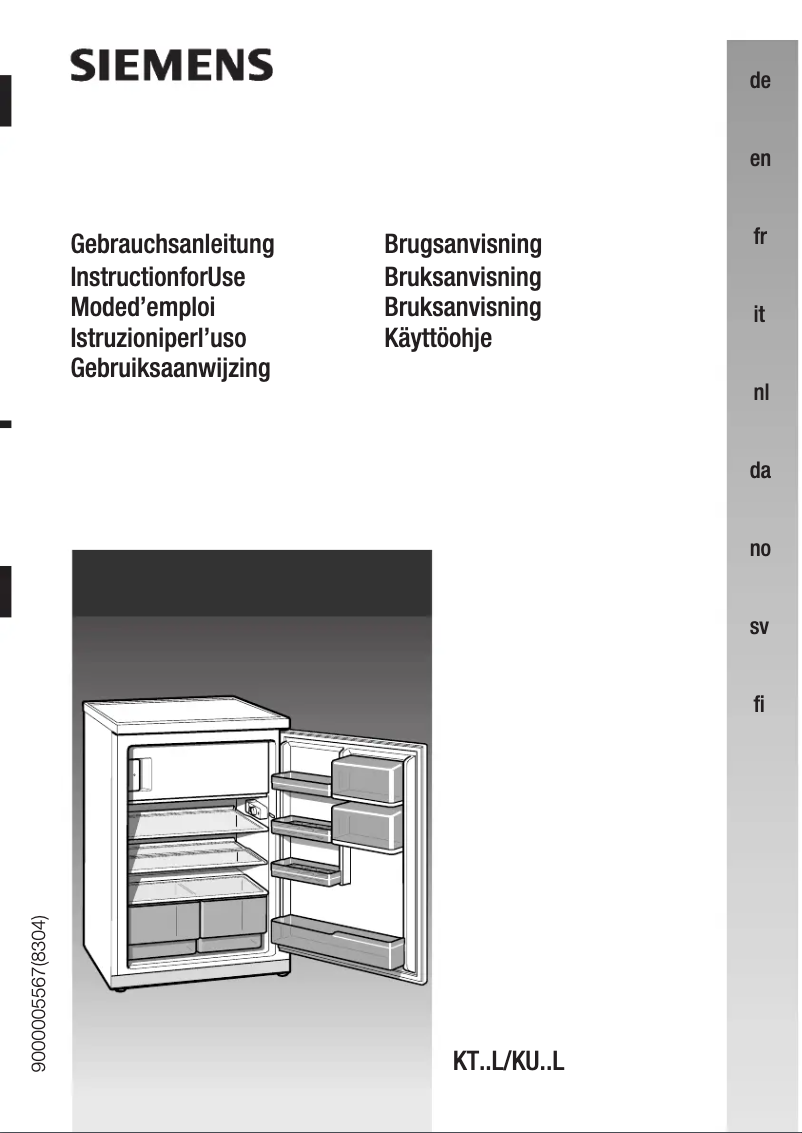 SIEMENS

Gebrauchsanleitung
InstructionforUse
Moded'emploi
Istruzioniperl'uso
Gebruiksaanwijzing

Brugsanvisning
Bruksanvisning
Bruksanvisning
Käyttöohje

de
en
fr
it
nl
da
no
sv
fi

9000005567(8304)

KT..L/KU..L