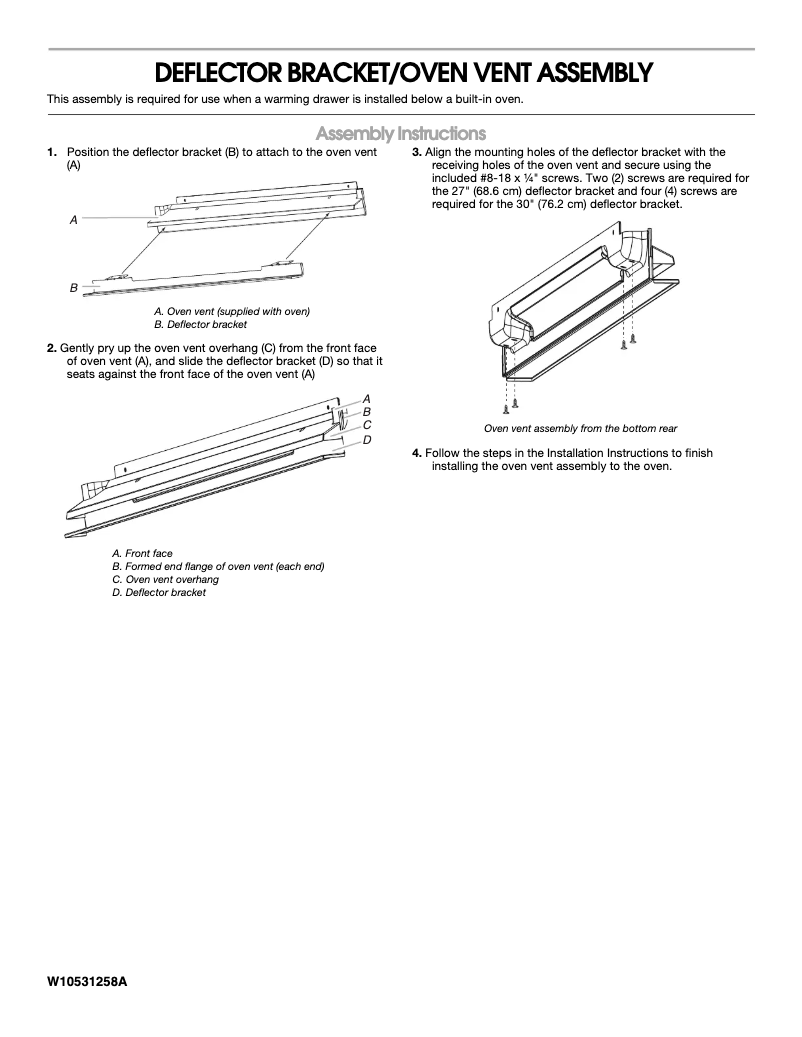 DEFLECTOR BRACKET/OVEN VENT ASSEMBLY

This assembly is required for use when a warming drawer is installed below a built-in oven.

Assembly Instructions

1. Position the deflector bracket (B) to attach to the oven vent (A)

A

B

A. Oven vent (supplied with oven)
B. Deflector bracket

2. Gently pry up the oven vent overhang (C) from the front face of oven vent (A), and slide the deflector bracket (D) so that it seats against the front face of the oven vent (A)

A
B
C
D

A. Front face
B. Formed end flange of oven vent (each end)
C. Oven vent overhang
D. Deflector bracket

3. Align the mounting holes of the deflector bracket with the receiving holes of the oven vent and secure using the included #8-18 x ¼" screws. Two (2) screws are required for the 27" (68.6 cm) deflector bracket and four (4) screws are required for the 30" (76.2 cm) deflector bracket.

Oven vent assembly from the bottom rear

4. Follow the steps in the Installation Instructions to finish installing the oven vent assembly to the oven.

W10531258A