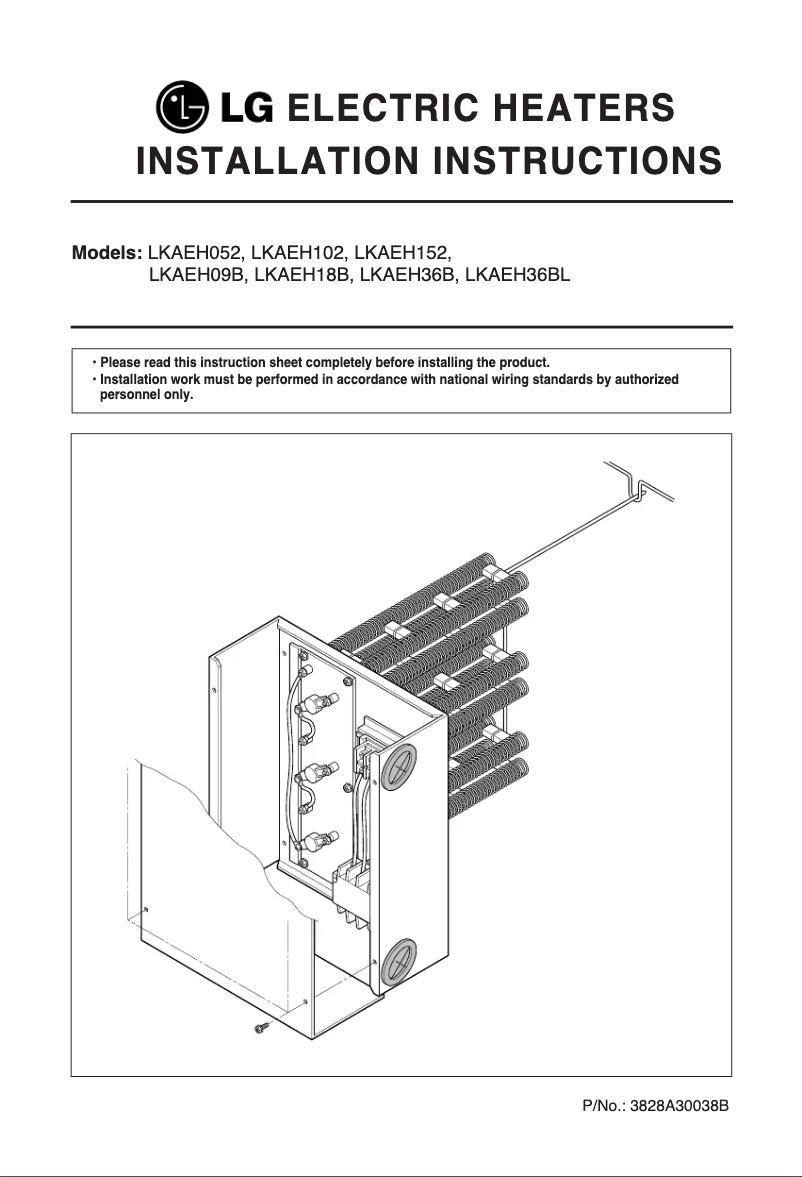 LG ELECTRIC HEATERS
INSTALLATION INSTRUCTIONS

Models: LKAEH052, LKAEH102, LKAEH152, LKAEH09B, LKAEH18B, LKAEH36B, LKAEH36BL

• Please read this instruction sheet completely before installing the product.
• Installation work must be performed in accordance with national wiring standards by authorized personnel only.

P/No.: 3828A30038B