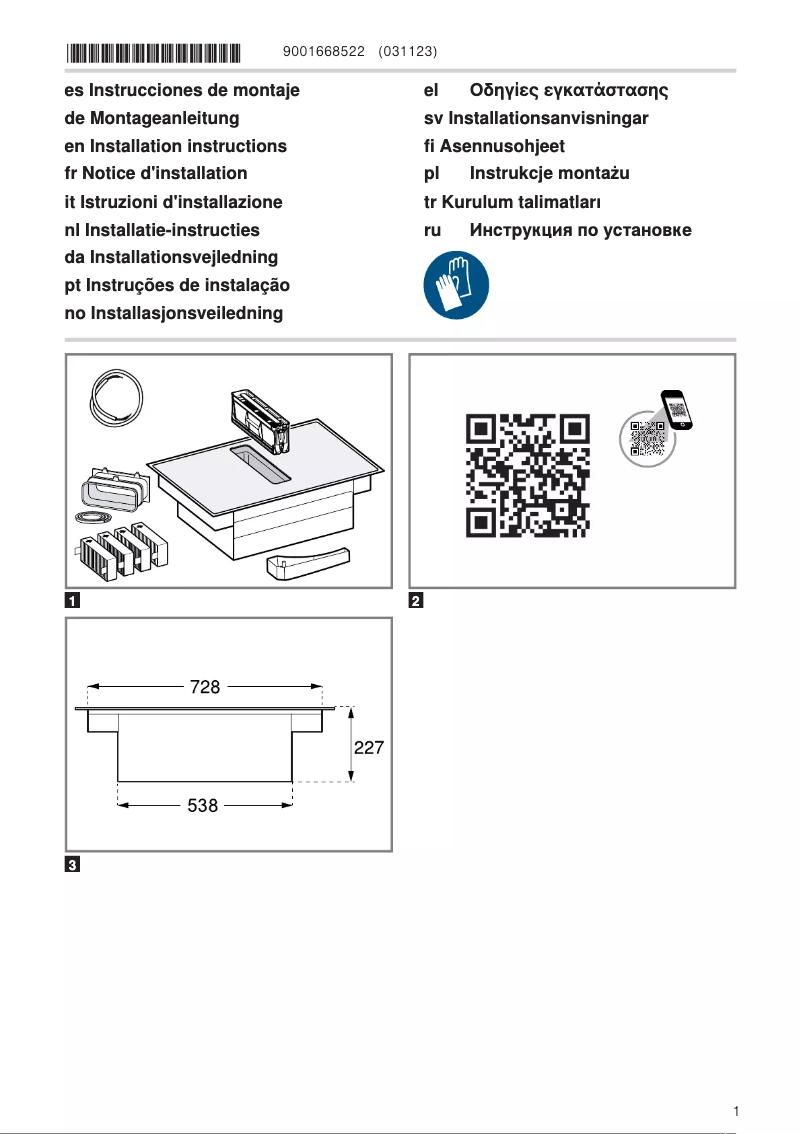 9001668522 (031123)

es Instrucciones de montaje
de Montageanleitung
en Installation instructions
fr Notice d'installation
it Istruzioni d'installazione
nl Installatie-instructies
da Installationsvejledning
pt Instruções de instalação
no Installasjonsveiledning

el Οδηγίες εγκατάστασης
sv Installationsanvisningar
fi Asennusohjeet
pl Instrukcje montażu
tr Kurulum talimatları
ru Инструкция по установке

1

2

728
227
538

3

1