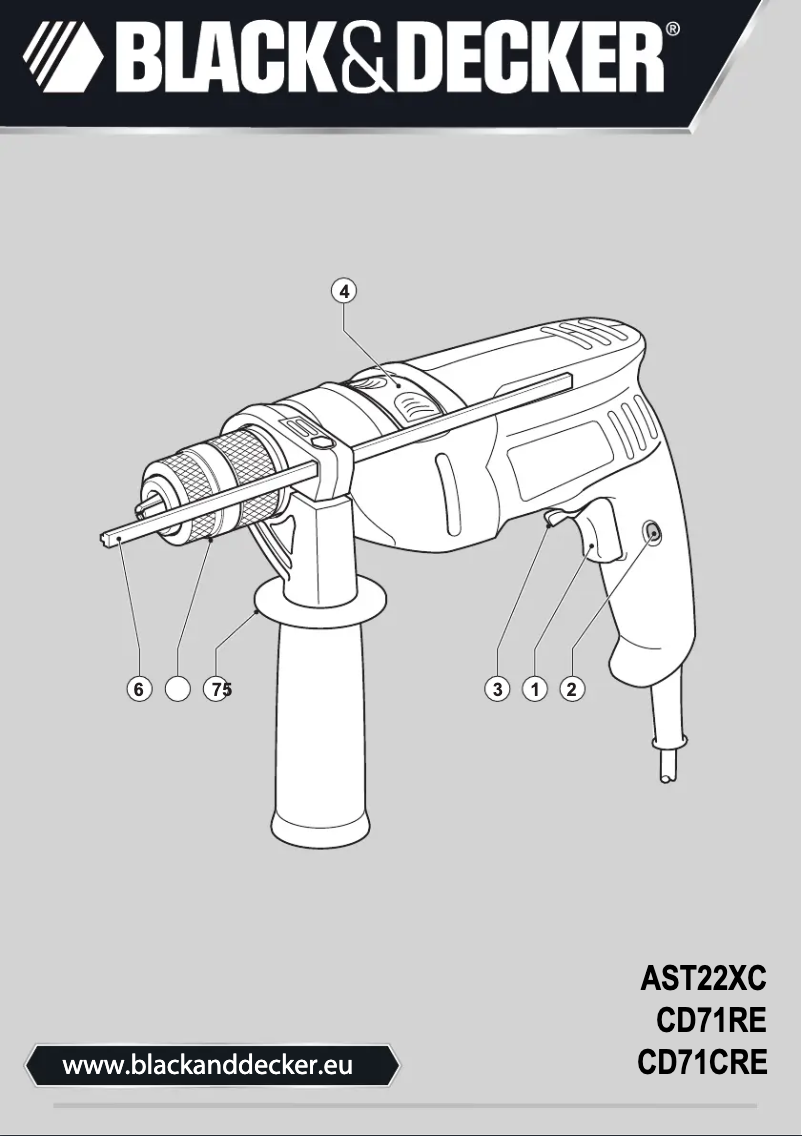 BLACK&DECKER®

4

6

75

3 1 2

AST22XC
CD71RE
CD71CRE

www.blackanddecker.eu