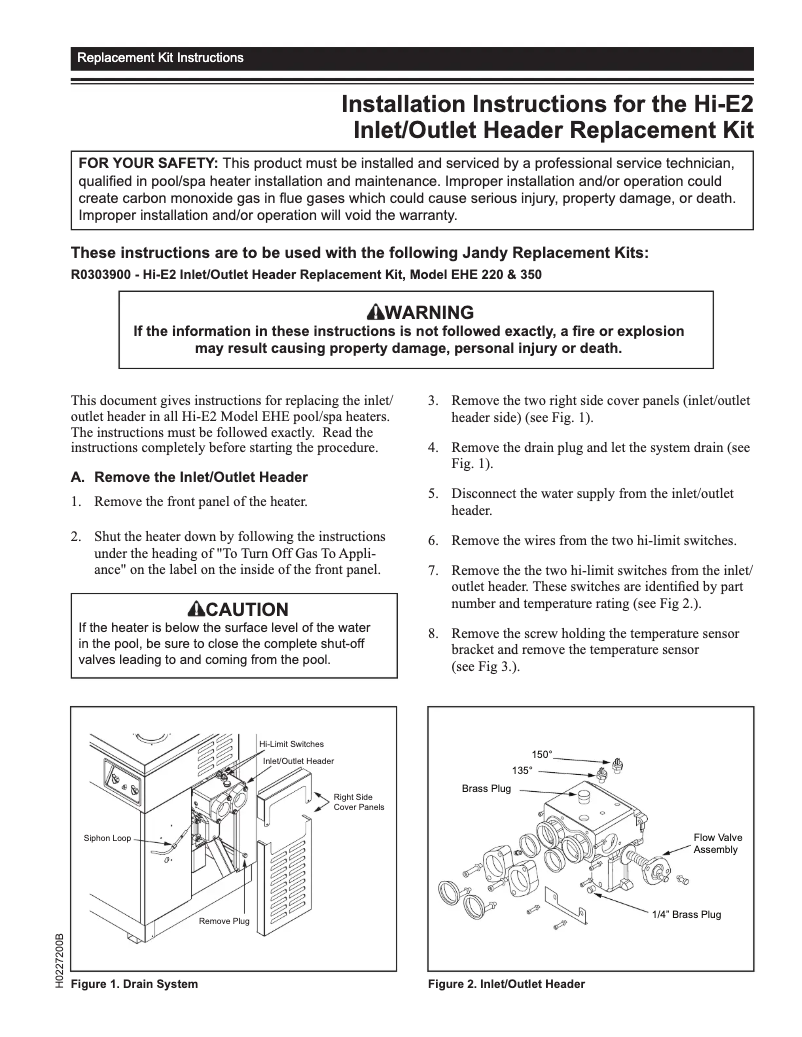 Replacement Kit Instructions

Installation Instructions for the Hi-E2 Inlet/Outlet Header Replacement Kit

FOR YOUR SAFETY: This product must be installed and serviced by a professional service technician, qualified in pool/spa heater installation and maintenance. Improper installation and/or operation could create carbon monoxide gas in flue gases which could cause serious injury, property damage, or death. Improper installation and/or operation will void the warranty.

These instructions are to be used with the following Jandy Replacement Kits:
R0303900 - Hi-E2 Inlet/Outlet Header Replacement Kit, Model EHE 220 & 350

WARNING
If the information in these instructions is not followed exactly, a fire or explosion may result causing property damage, personal injury or death.

This document gives instructions for replacing the inlet/outlet header in all Hi-E2 Model EHE pool/spa heaters. The instructions must be followed exactly. Read the instructions completely before starting the procedure.

A. Remove the Inlet/Outlet Header
1. Remove the front panel of the heater.

2. Shut the heater down by following the instructions under the heading of "To Turn Off Gas To Appliance" on the label on the inside of the front panel.

CAUTION
If the heater is below the surface level of the water in the pool, be sure to close the complete shut-off valves leading to and coming from the pool.

3. Remove the two right side cover panels (inlet/outlet header side) (see Fig. 1).

4. Remove the drain plug and let the system drain (see Fig. 1).

5. Disconnect the water supply from the inlet/outlet header.

6. Remove the wires from the two hi-limit switches.

7. Remove the the two hi-limit switches from the inlet/outlet header. These switches are identified by part number and temperature rating (see Fig 2.).

8. Remove the screw holding the temperature sensor bracket and remove the temperature sensor (see Fig 3.).

Hi-Limit Switches
Inlet/Outlet Header
Right Side Cover Panels
Siphon Loop
Remove Plug

H0227200B

Figure 1. Drain System

150°
135°
Brass Plug
Flow Valve Assembly
1/4" Brass Plug

Figure 2. Inlet/Outlet Header