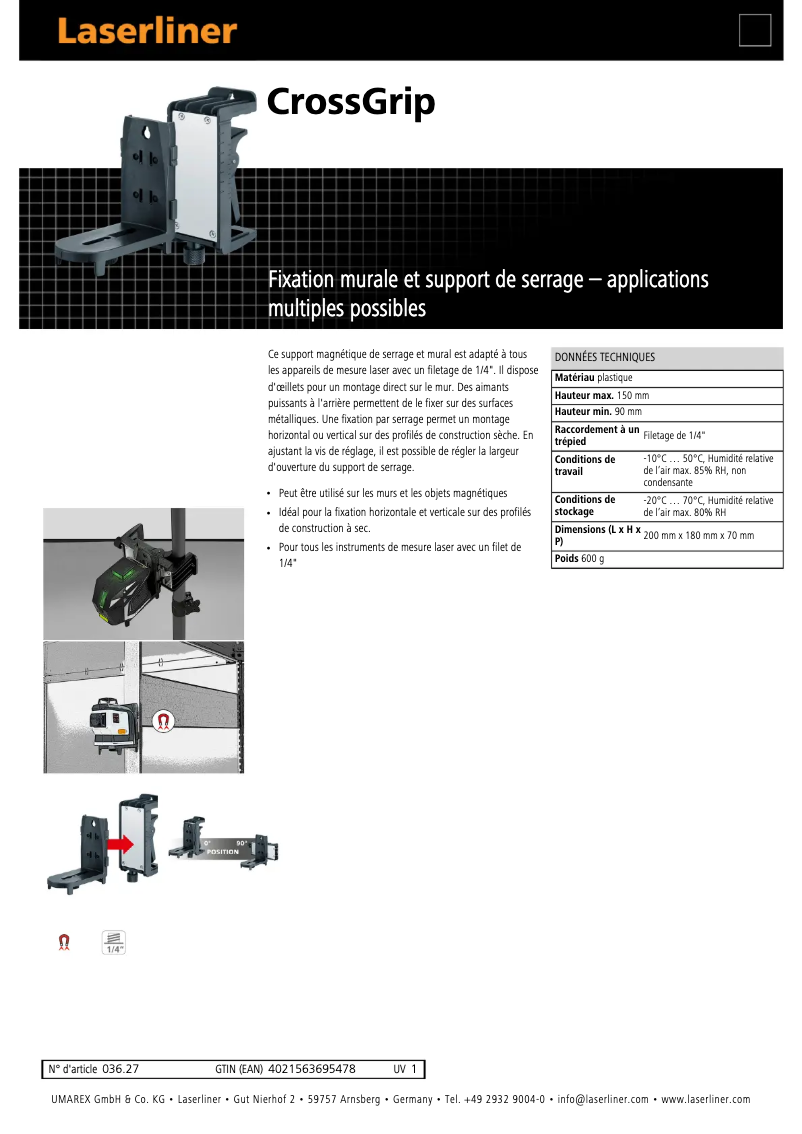 Laserliner

CrossGrip

Fixation murale et support de serrage – applications multiples possibles

Ce support magnétique de serrage et mural est adapté à tous les appareils de mesure laser avec un filetage de 1/4". Il dispose d'œillets pour un montage direct sur le mur. Des aimants puissants à l'arrière permettent de le fixer sur des surfaces métalliques. Une fixation par serrage permet un montage horizontal ou vertical sur des profilés de construction sèche. En ajustant la vis de réglage, il est possible de régler la largeur d'ouverture du support de serrage.

• Peut être utilisé sur les murs et les objets magnétiques
• Idéal pour la fixation horizontale et verticale sur des profilés de construction à sec.
• Pour tous les instruments de mesure laser avec un filet de 1/4"

DONNÉES TECHNIQUES

| | |
|---|---|
| **Matériau** plastique | |
| **Hauteur max.** 150 mm | |
| **Hauteur min.** 90 mm | |
| **Raccordement à un trépied** | Filetage de 1/4" |
| **Conditions de travail** | -10°C … 50°C, Humidité relative de l'air max. 85% RH, non condensante |
| **Conditions de stockage** | -20°C … 70°C, Humidité relative de l'air max. 80% RH |
| **Dimensions (L x H x P)** | 200 mm x 180 mm x 70 mm |
| **Poids** 600 g | |

0° 90° POSITION

1/4"

N° d'article 036.27 GTIN (EAN) 4021563695478 UV 1

UMAREX GmbH & Co. KG • Laserliner • Gut Nierhof 2 • 59757 Arnsberg • Germany • Tel. +49 2932 9004-0 • info@laserliner.com • www.laserliner.com