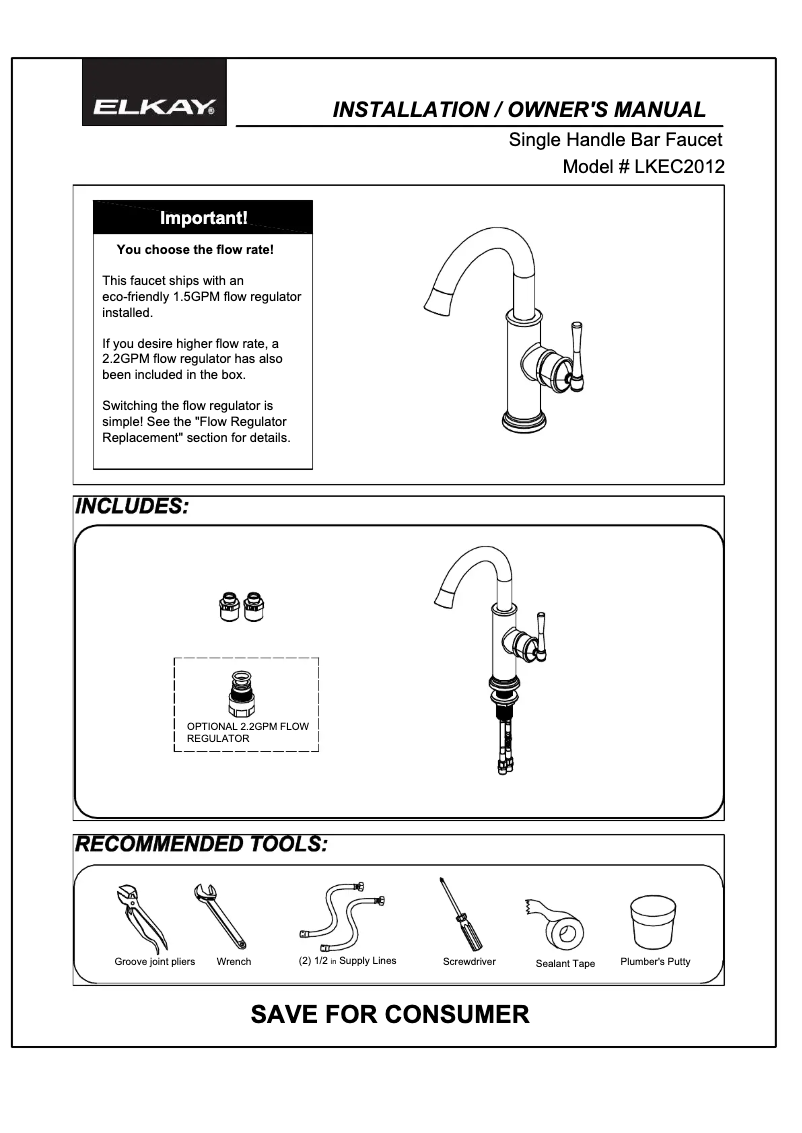 ELKAY

INSTALLATION / OWNER'S MANUAL

Single Handle Bar Faucet

Model # LKEC2012

Important!

You choose the flow rate!

This faucet ships with an eco-friendly 1.5GPM flow regulator installed.

If you desire higher flow rate, a 2.2GPM flow regulator has also been included in the box.

Switching the flow regulator is simple! See the "Flow Regulator Replacement" section for details.

INCLUDES:

OPTIONAL 2.2GPM FLOW REGULATOR

RECOMMENDED TOOLS:

Groove joint pliers

Wrench

(2) 1/2 in Supply Lines

Screwdriver

Sealant Tape

Plumber's Putty

SAVE FOR CONSUMER