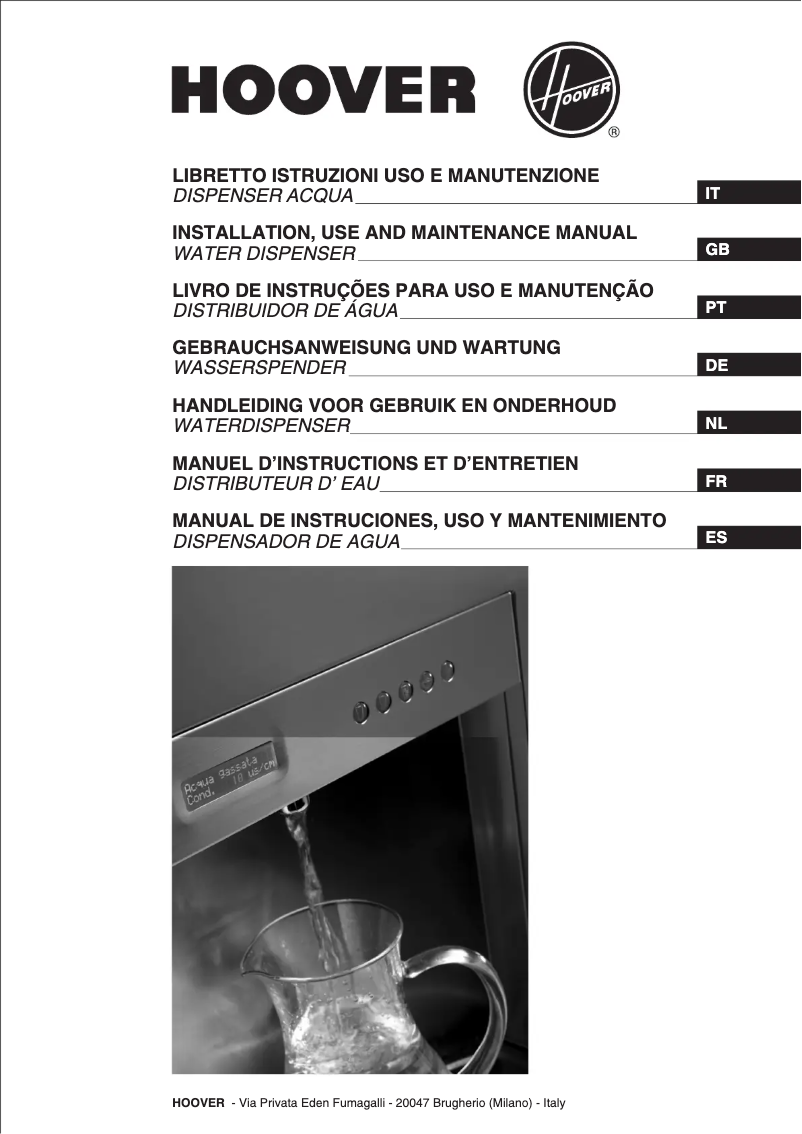 HOOVER

HOOVER
®

LIBRETTO ISTRUZIONI USO E MANUTENZIONE
DISPENSER ACQUA
IT

INSTALLATION, USE AND MAINTENANCE MANUAL
WATER DISPENSER
GB

LIVRO DE INSTRUÇÕES PARA USO E MANUTENÇÃO
DISTRIBUIDOR DE ÁGUA
PT

GEBRAUCHSANWEISUNG UND WARTUNG
WASSERSPENDER
DE

HANDLEIDING VOOR GEBRUIK EN ONDERHOUD
WATERDISPENSER
NL

MANUEL D'INSTRUCTIONS ET D'ENTRETIEN
DISTRIBUTEUR D' EAU
FR

MANUAL DE INSTRUCIONES, USO Y MANTENIMIENTO
DISPENSADOR DE AGUA
ES

Acqua Gassata
Cond. 10 uS/cm

HOOVER - Via Privata Eden Fumagalli - 20047 Brugherio (Milano) - Italy